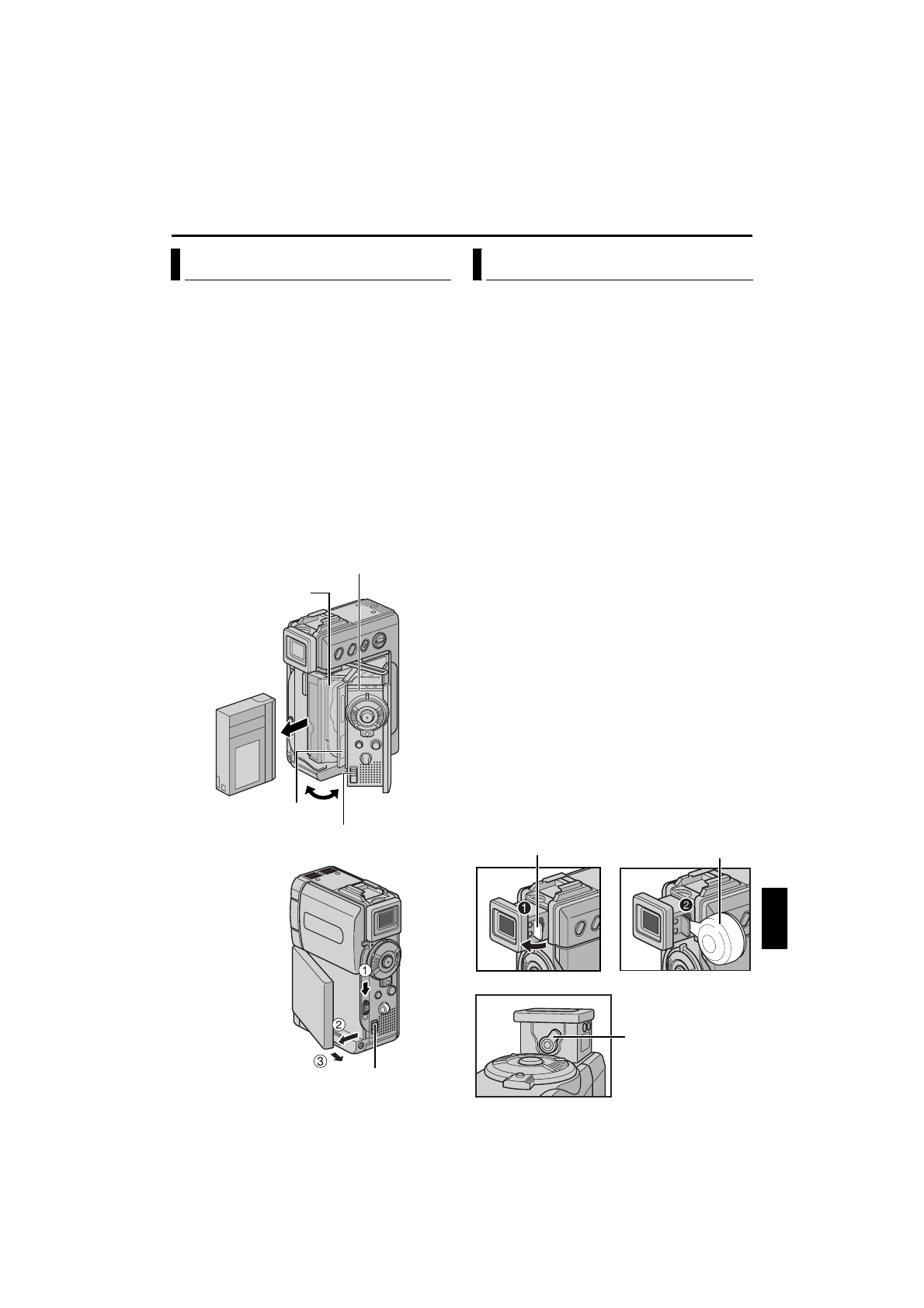 ①

②

③

❶

❷