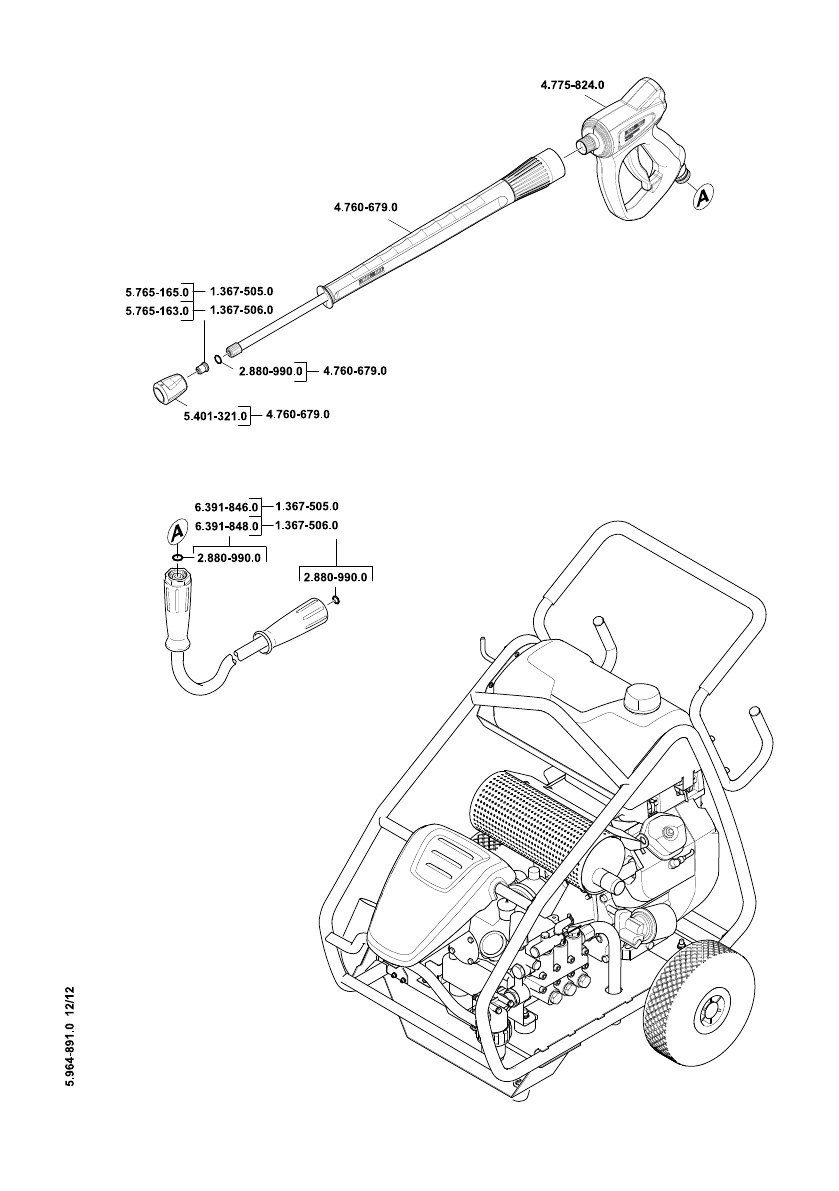 4.775-824.0

A

4.760-679.0

5.765-165.0 1.367-505.0
5.765-163.0 1.367-506.0

2.880-990.0 4.760-679.0

5.401-321.0 4.760-679.0

6.391-846.0 1.367-505.0
6.391-848.0 1.367-506.0

A

2.880-990.0

2.880-990.0

5.964-891.0 12/12