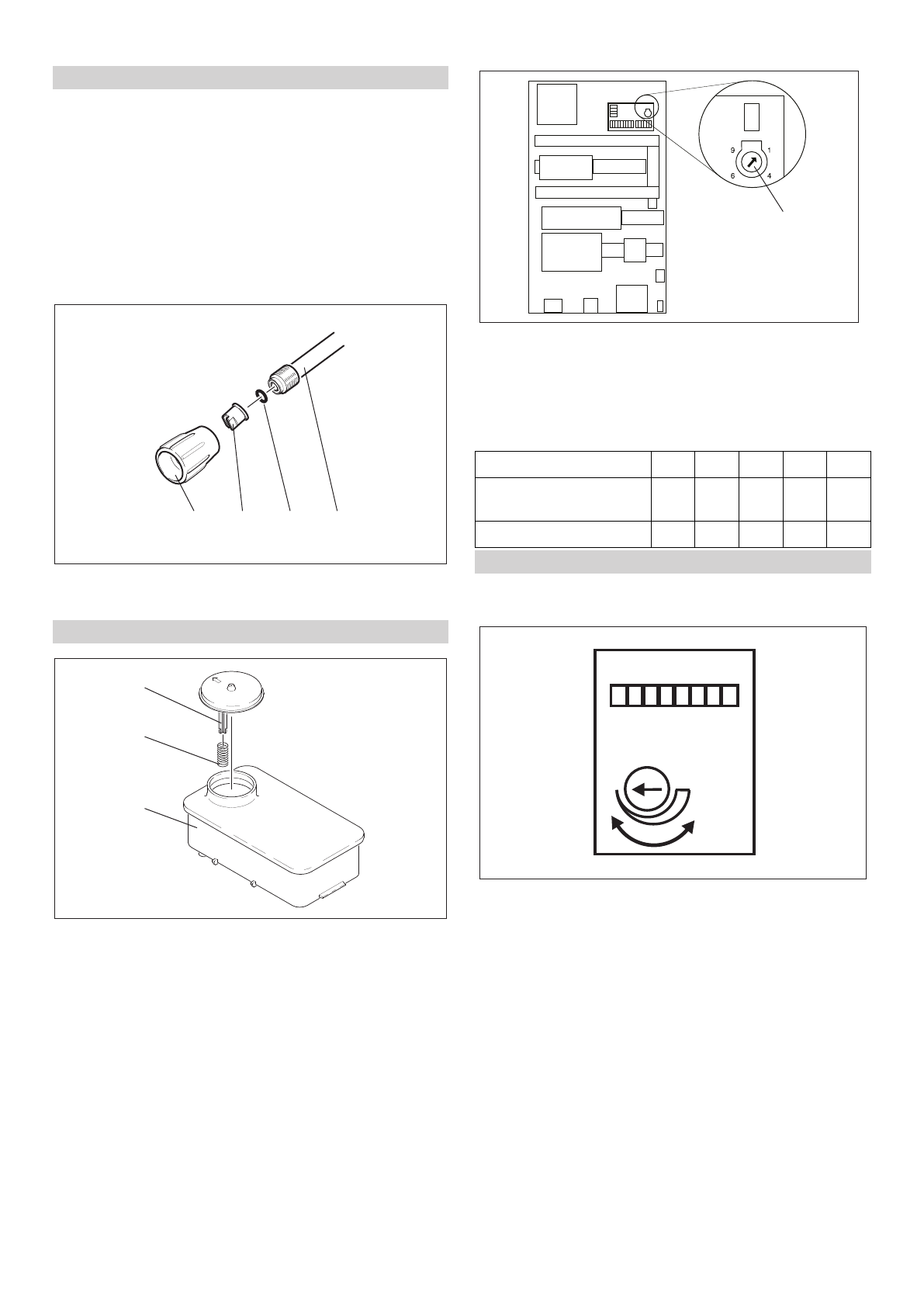 9
1
6
4