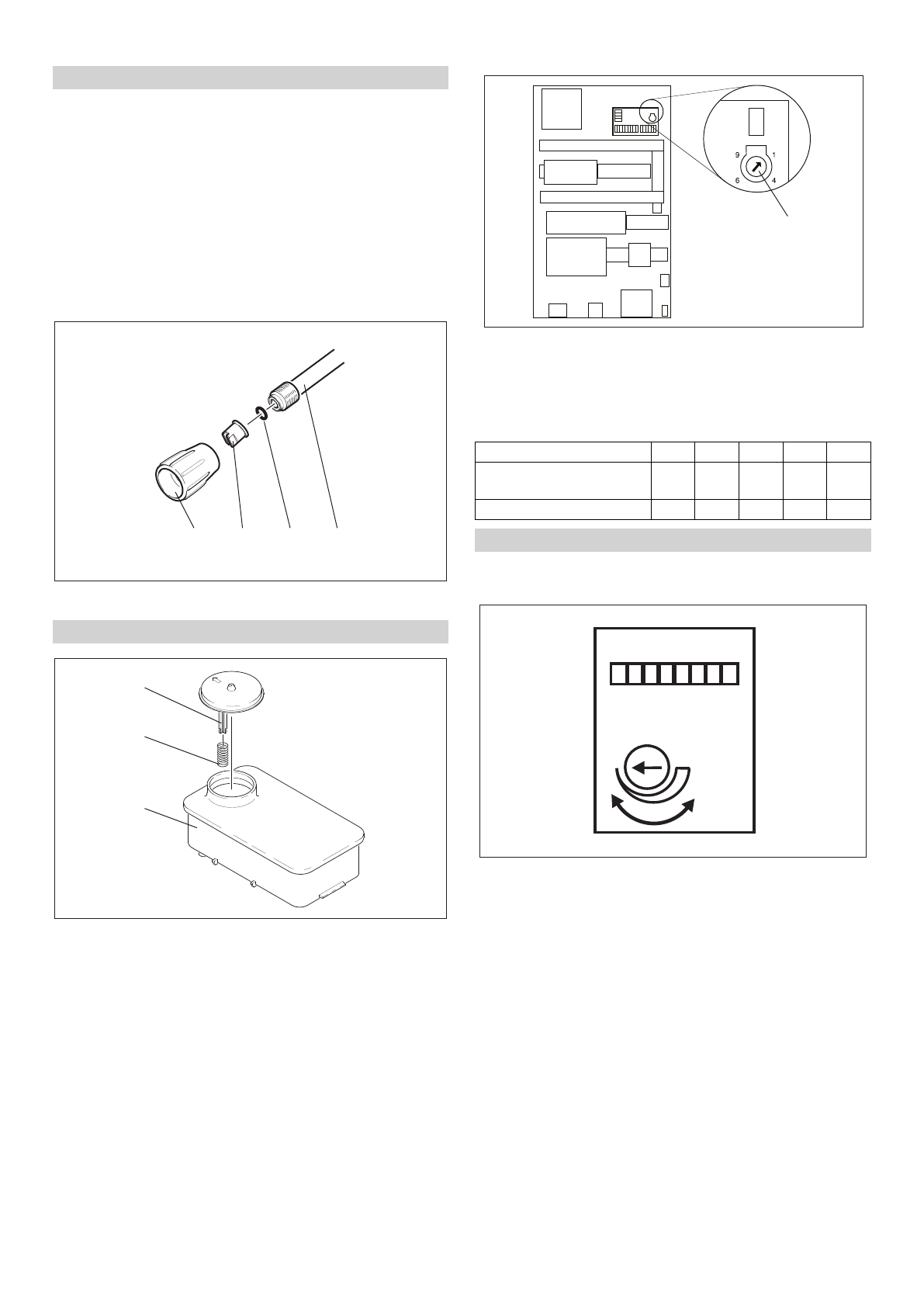 9
1
6
4