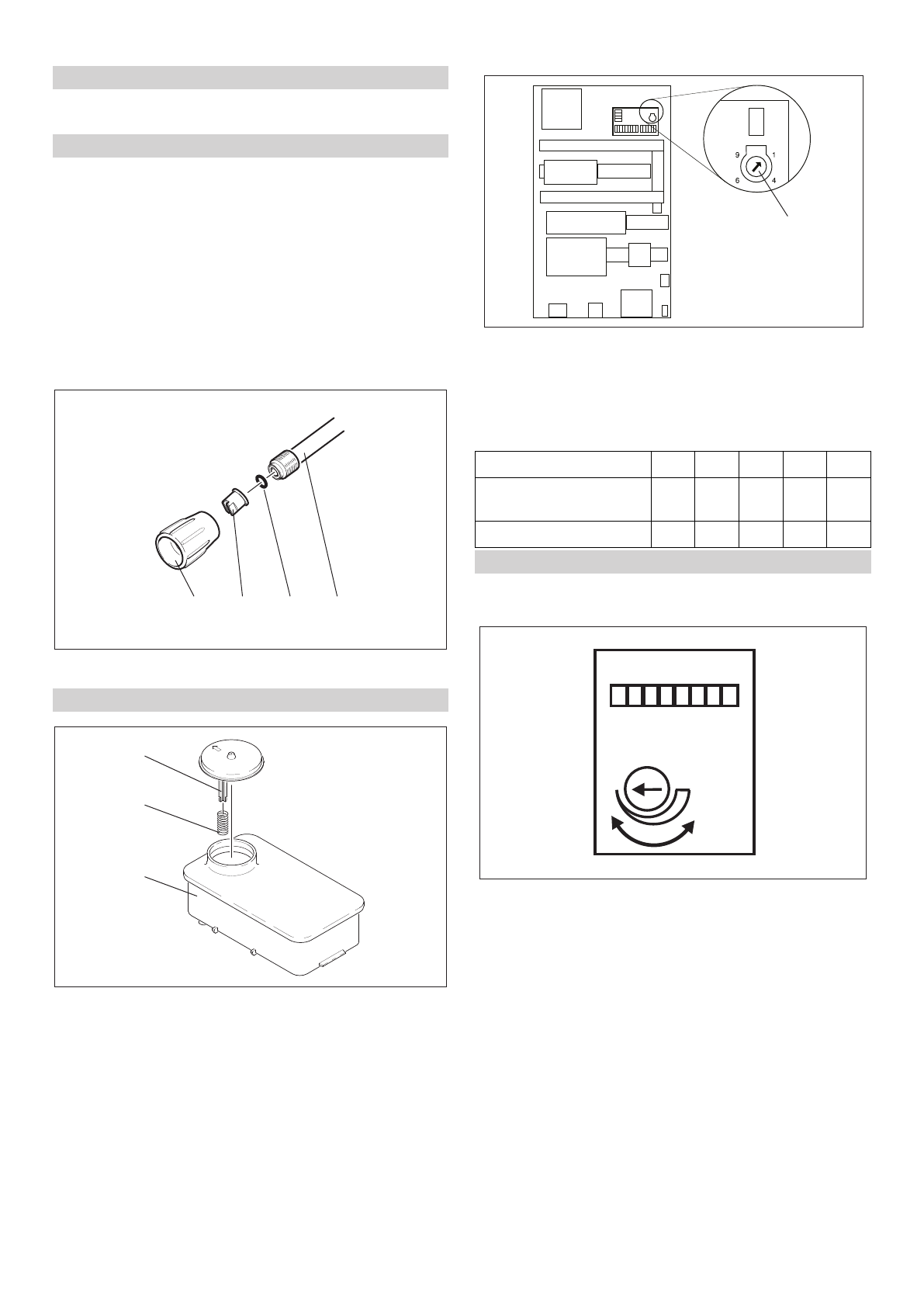 9 1
6 4