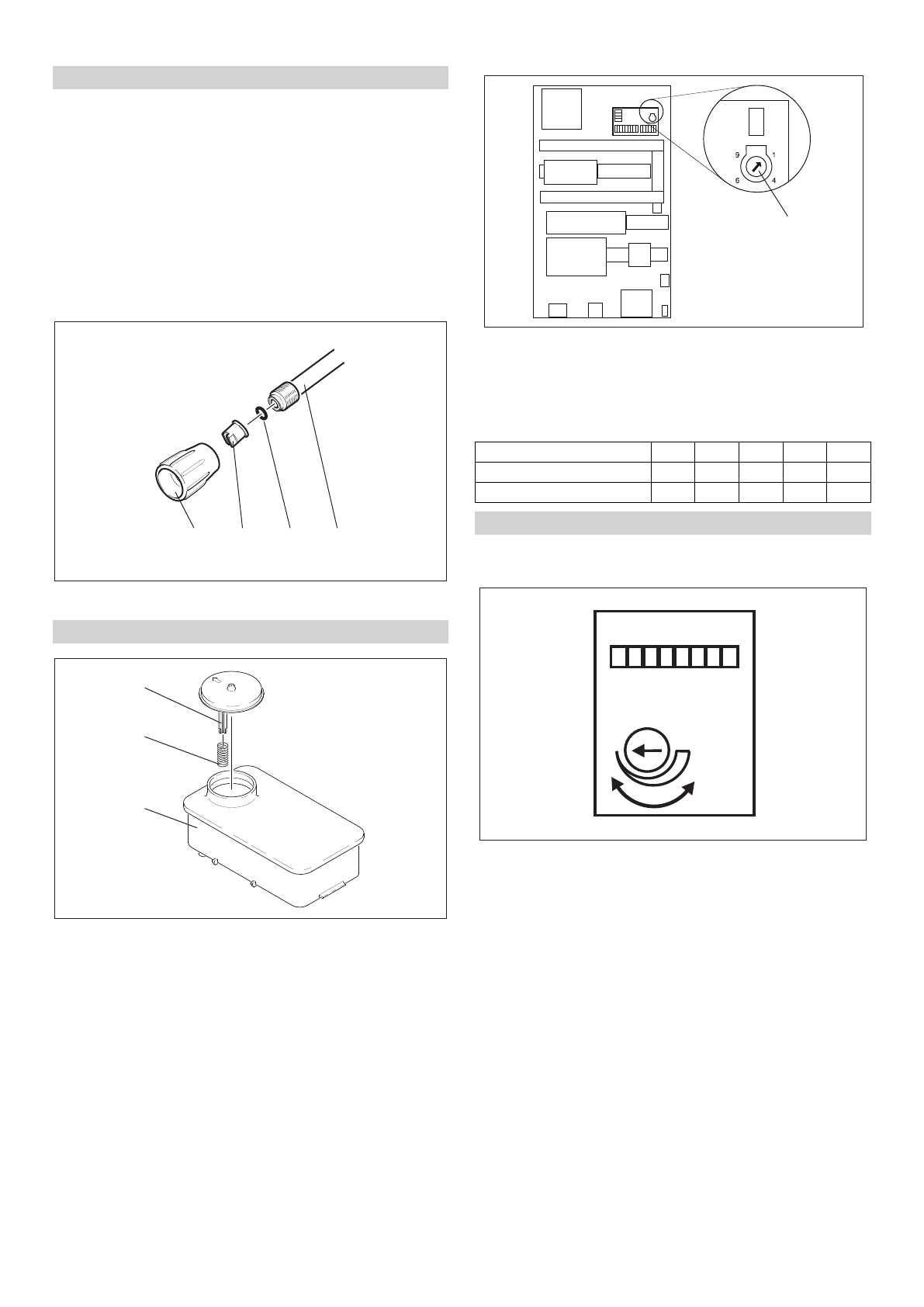 9
1
6
4