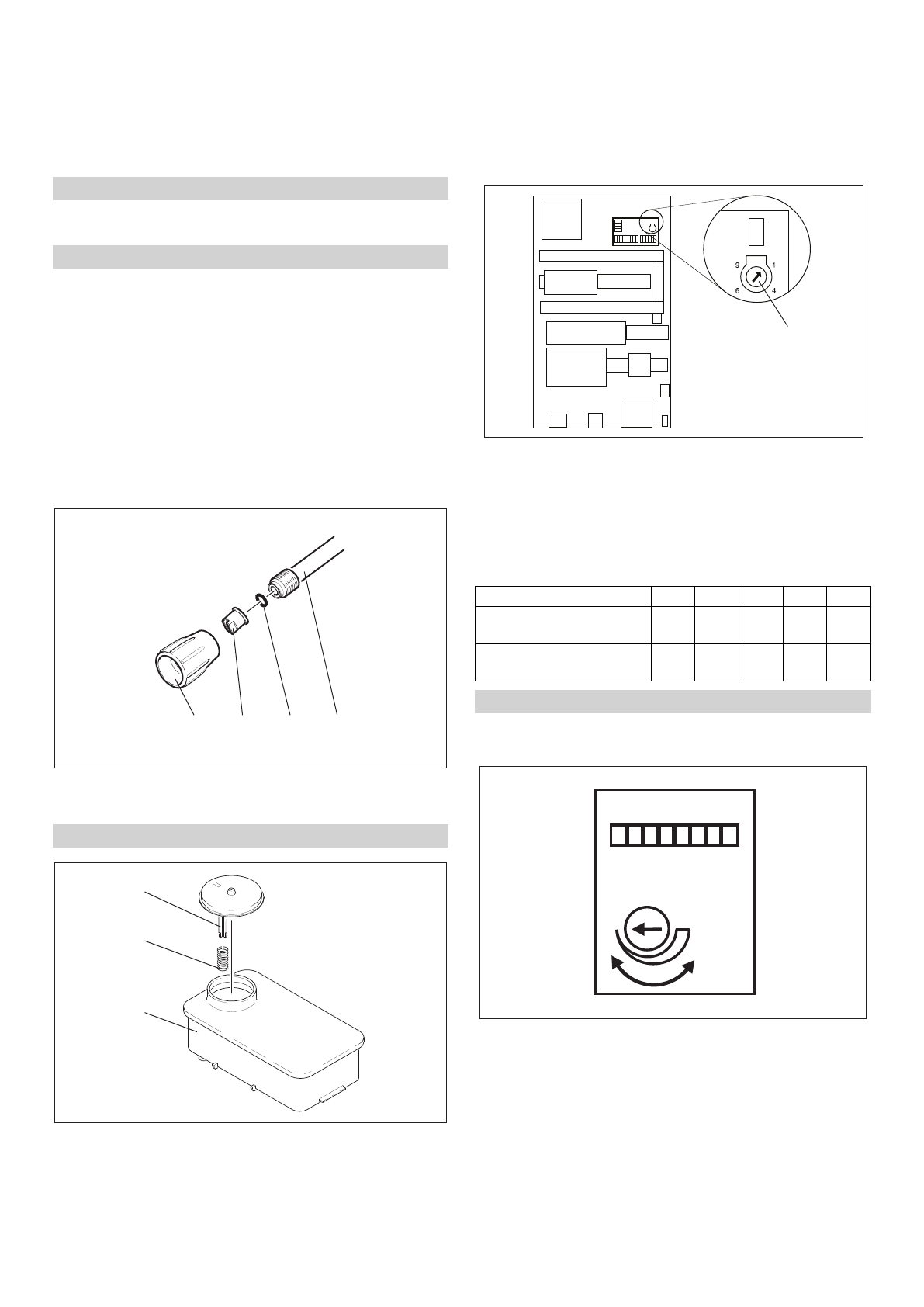 9
1
6
4