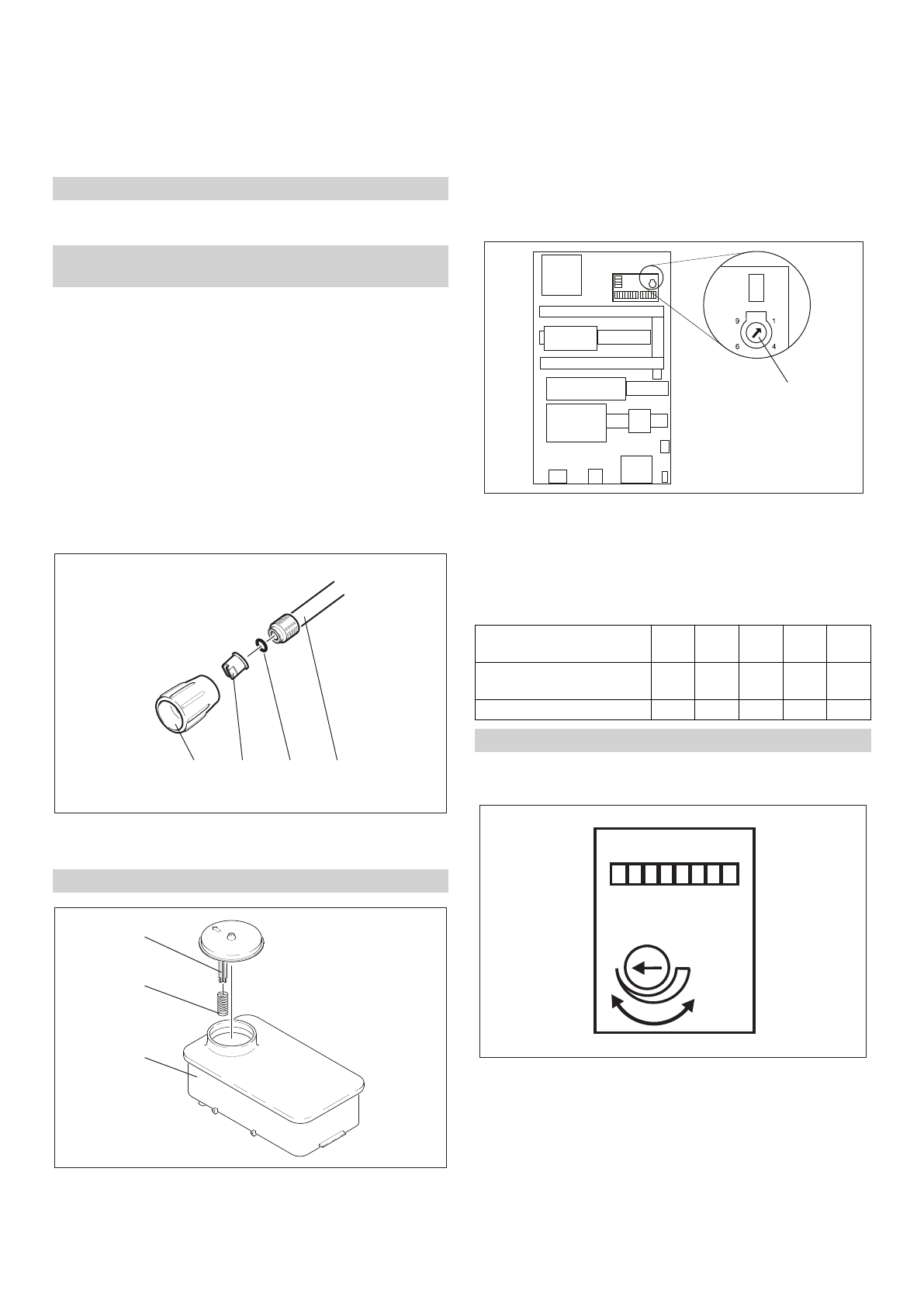 9 1
6 4