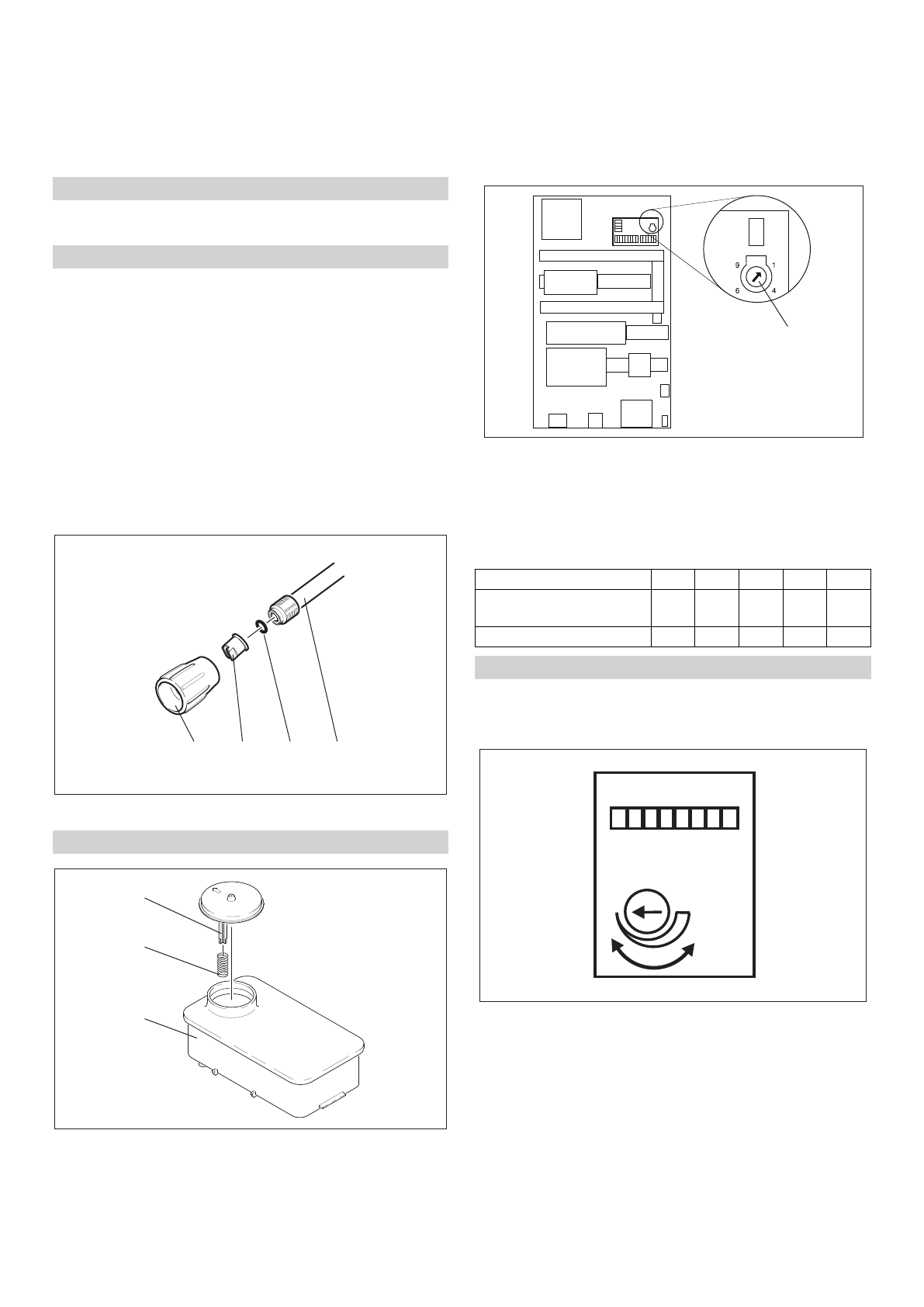 9
1
6
4