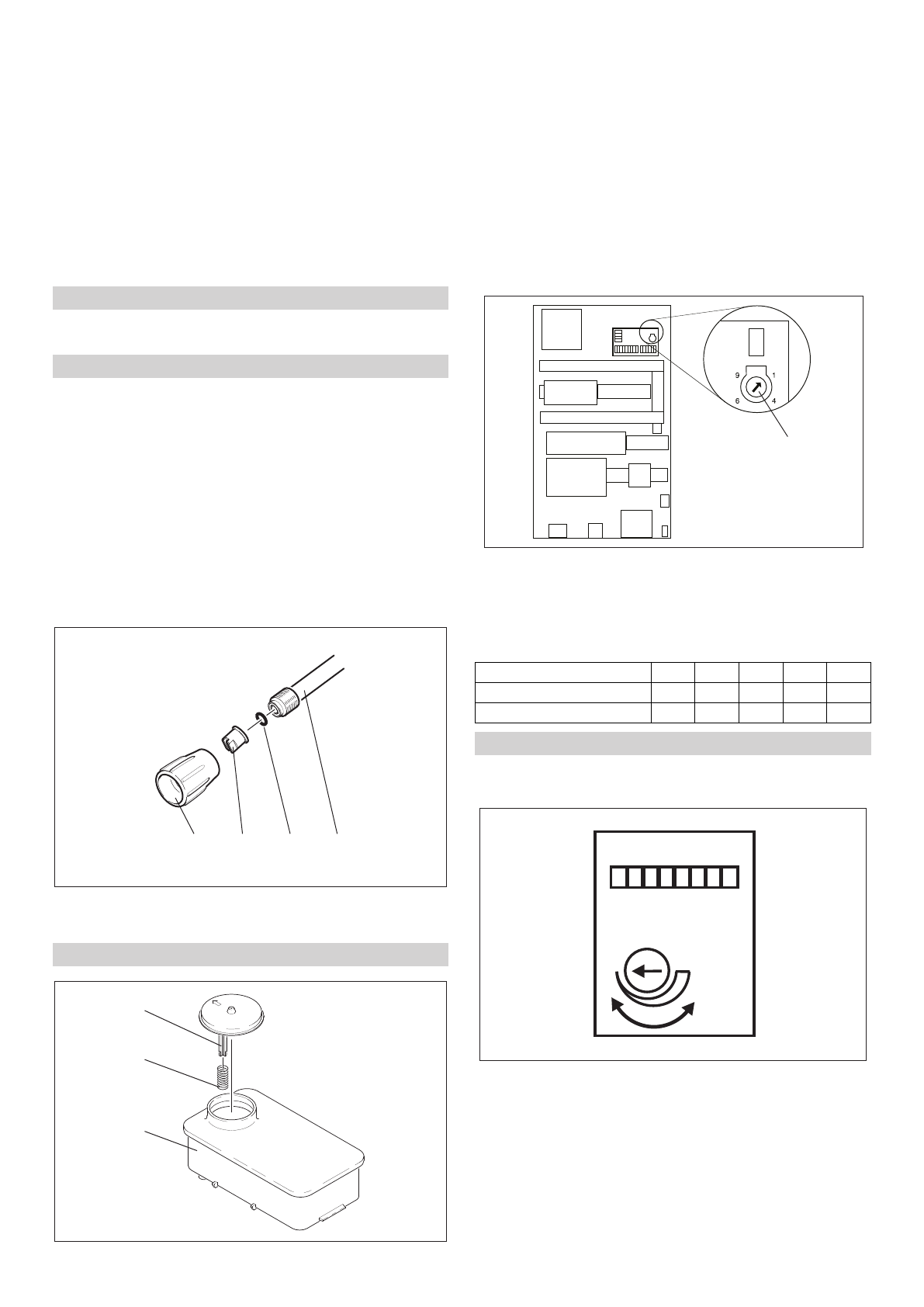 9 1
6 4