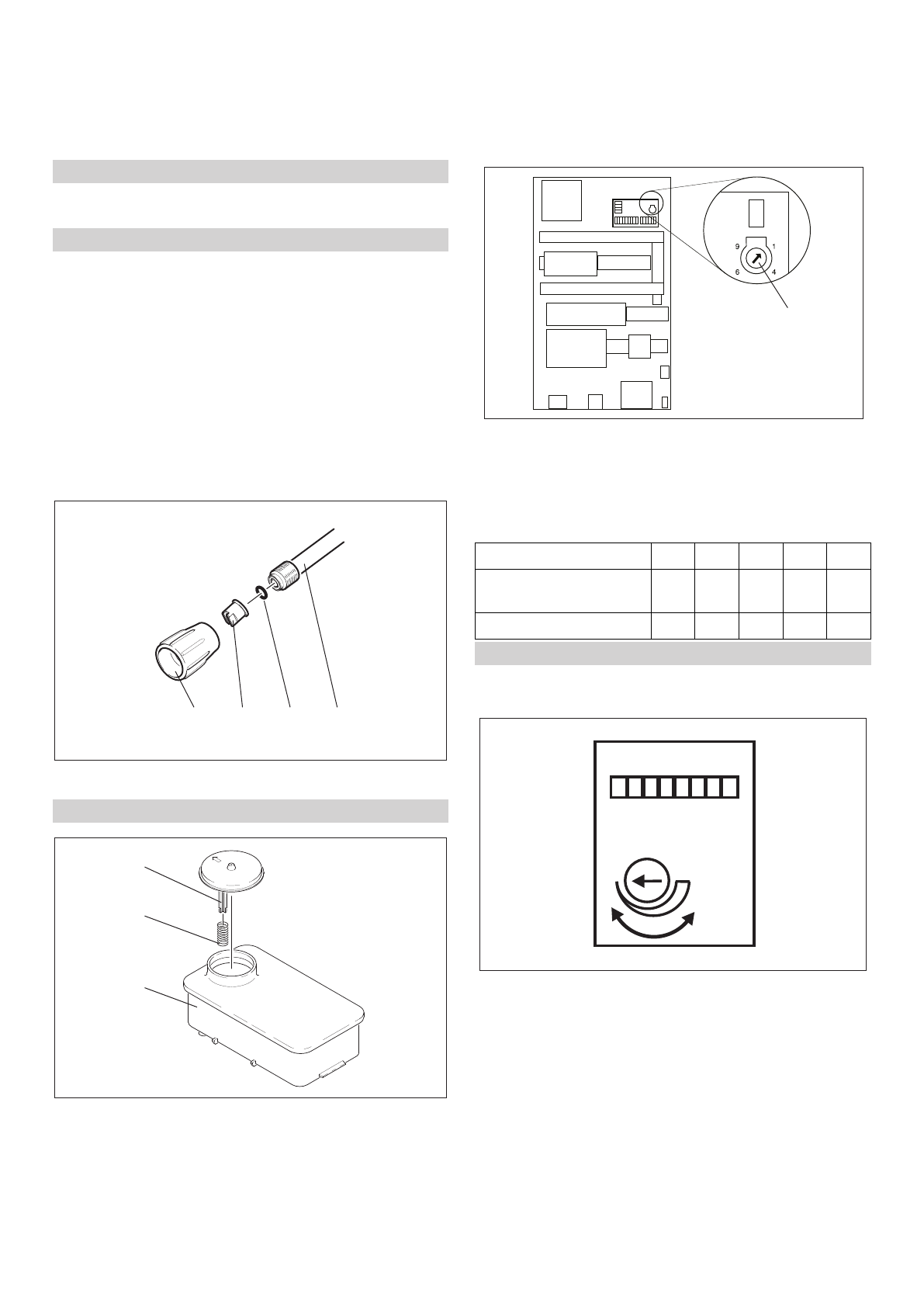 9 1
6 4