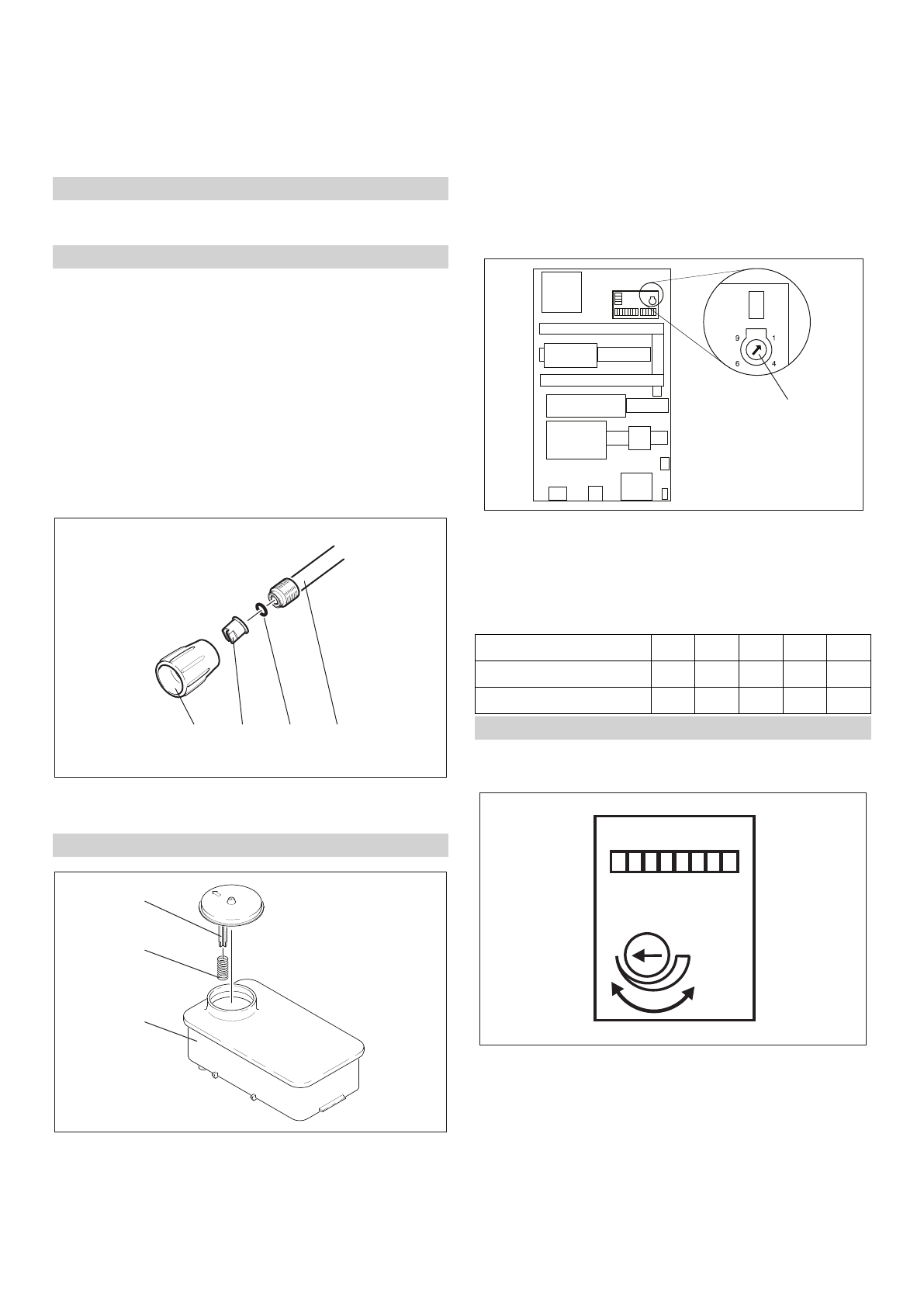 9
1
6
4