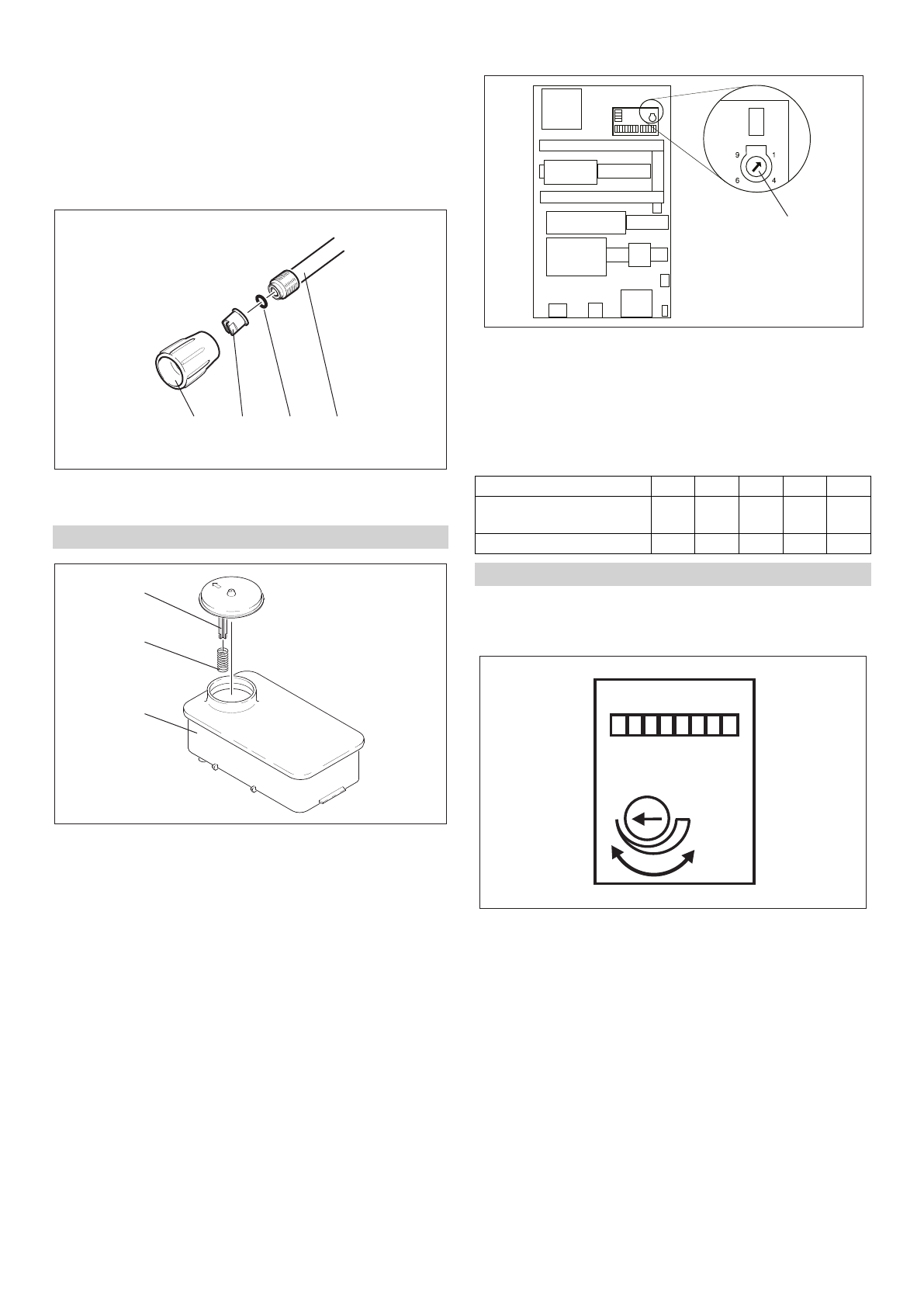 9 1
6 4