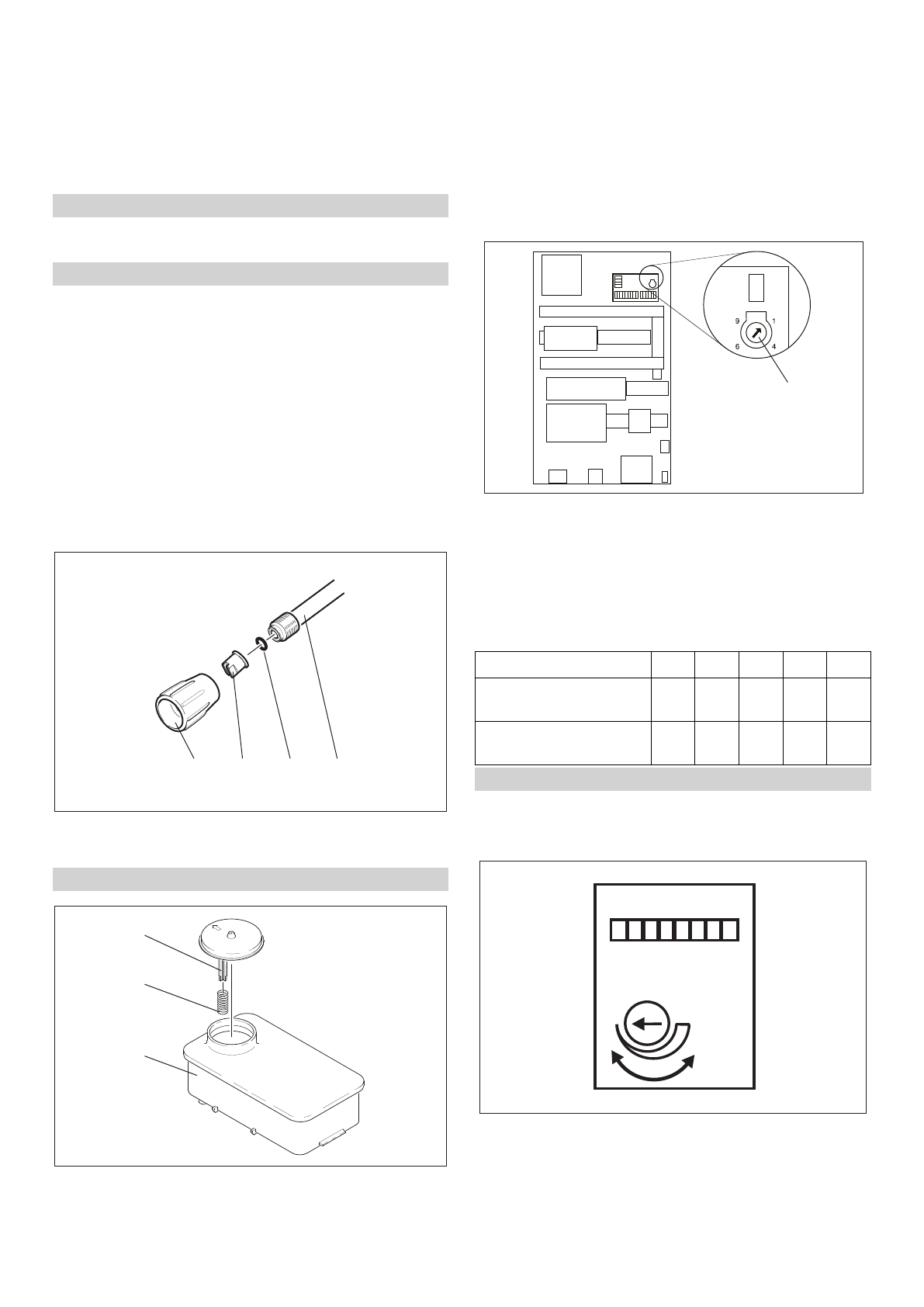 9 1
6 4