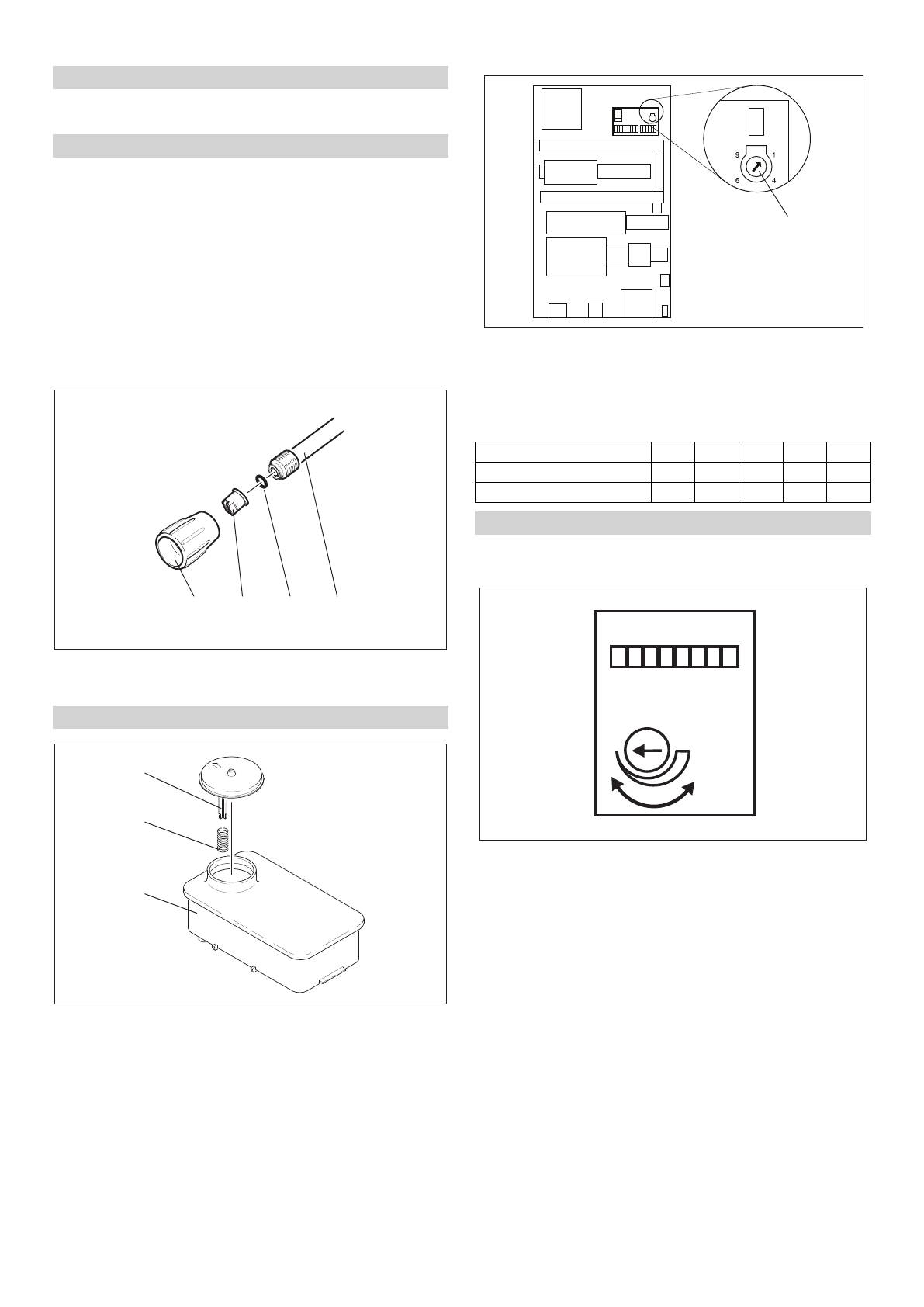 9
1
6
4