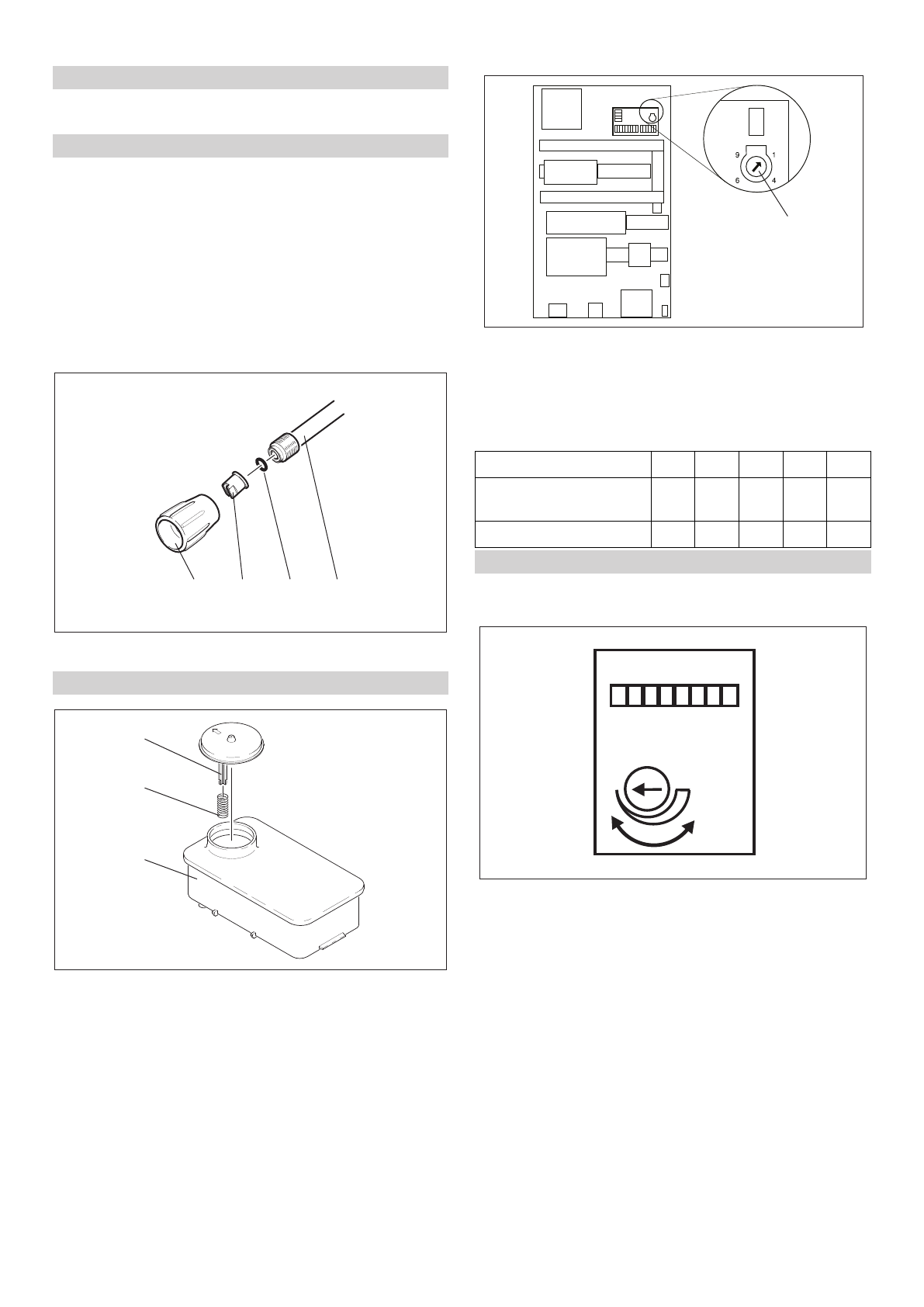 9

1

6

4