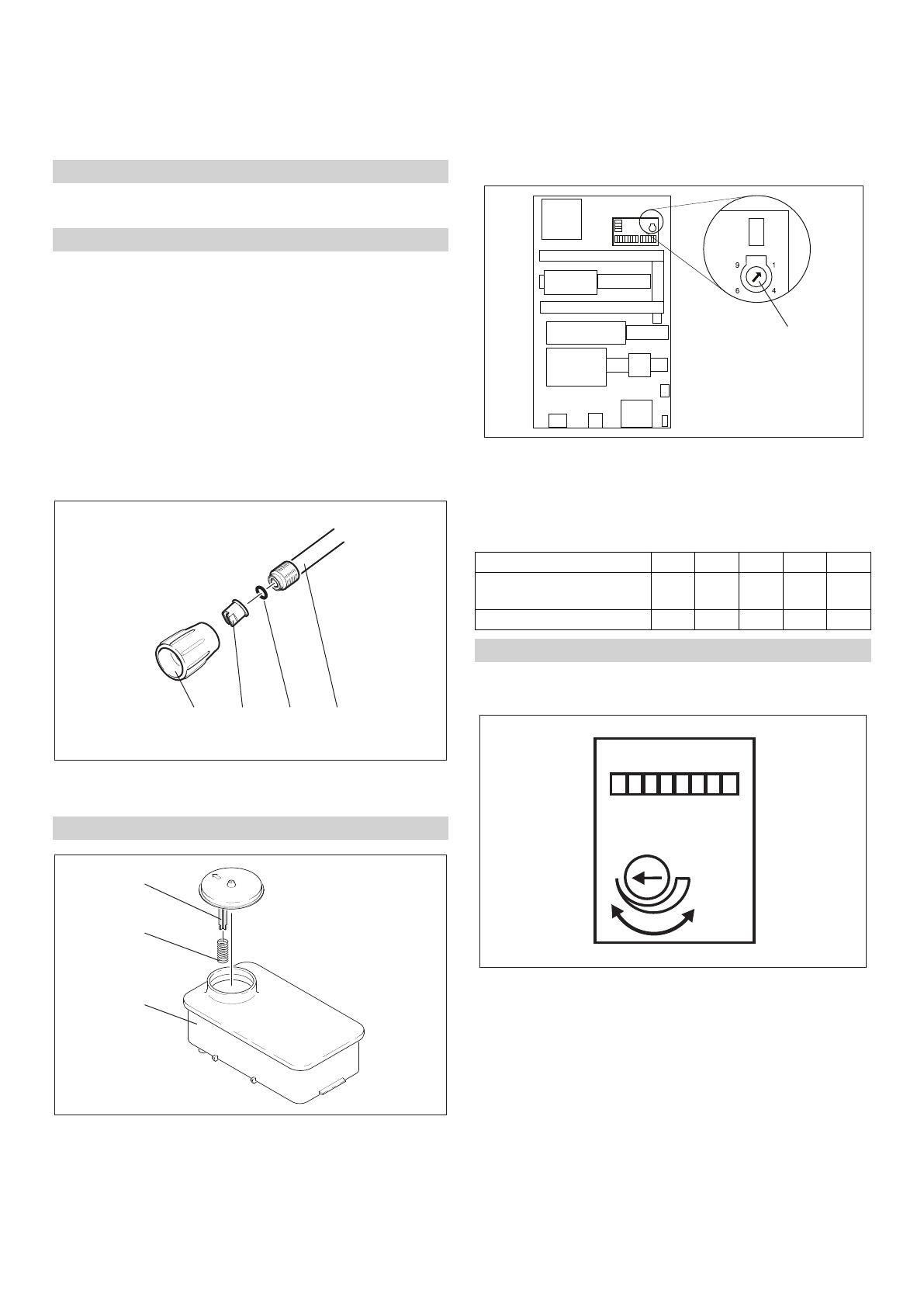 9
1
6
4