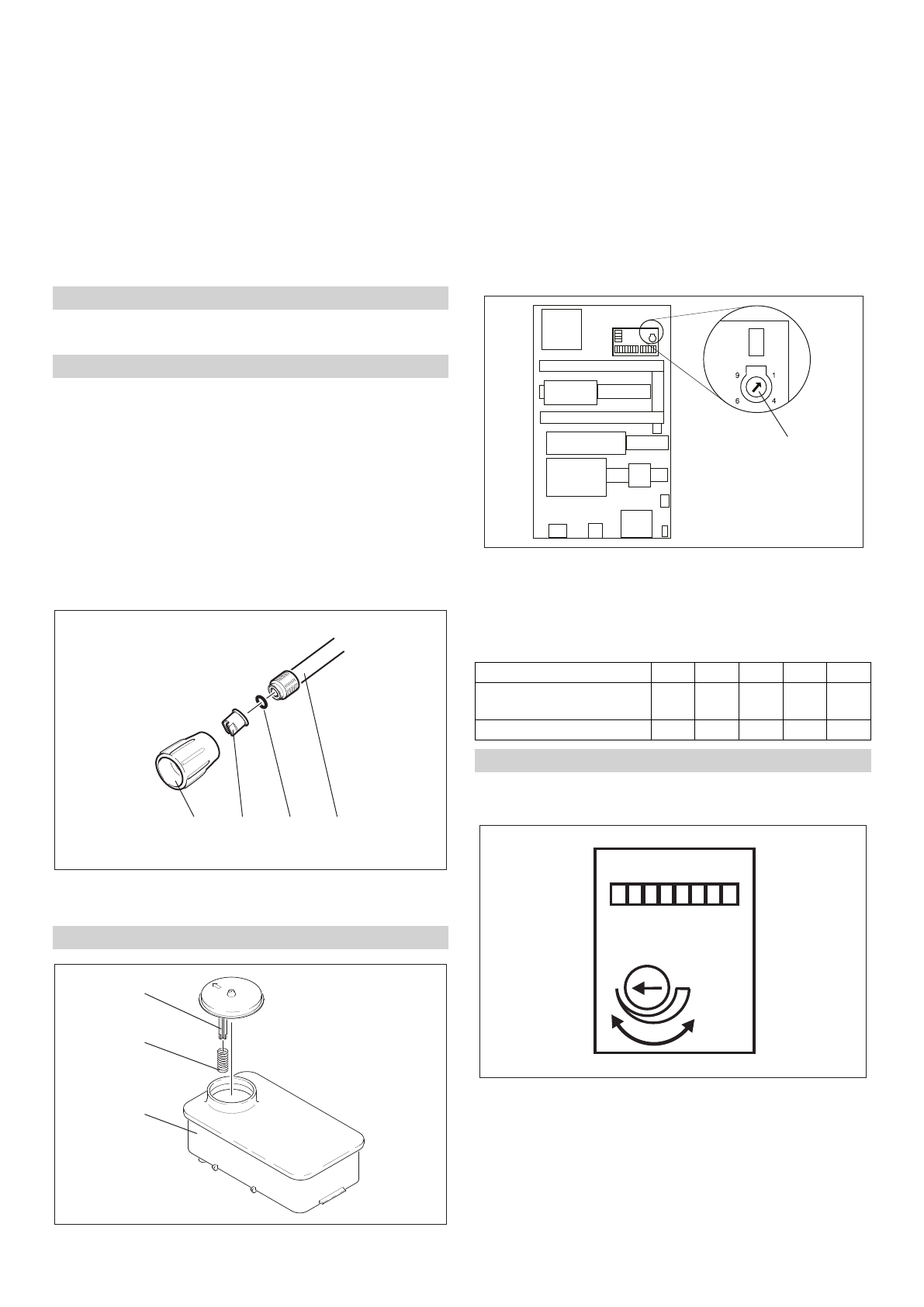 9
1
6
4