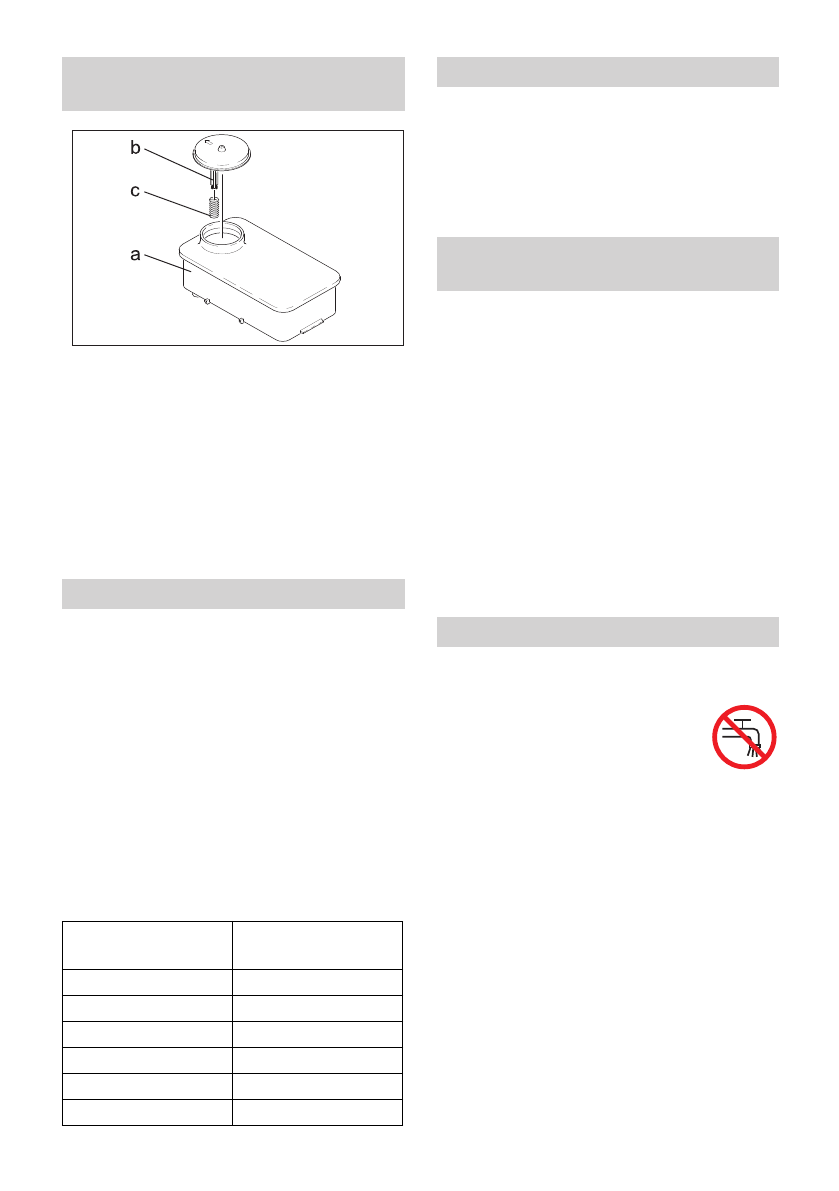 b

c

a