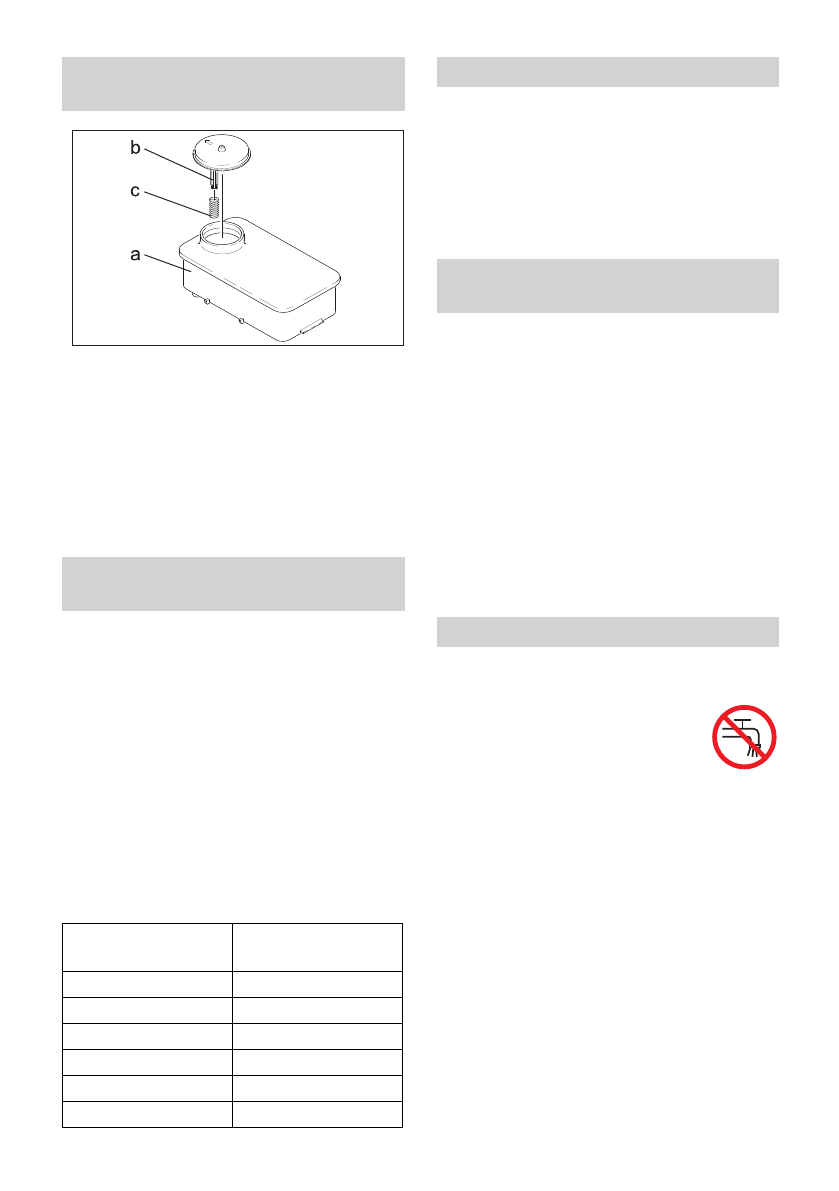 b
c
a