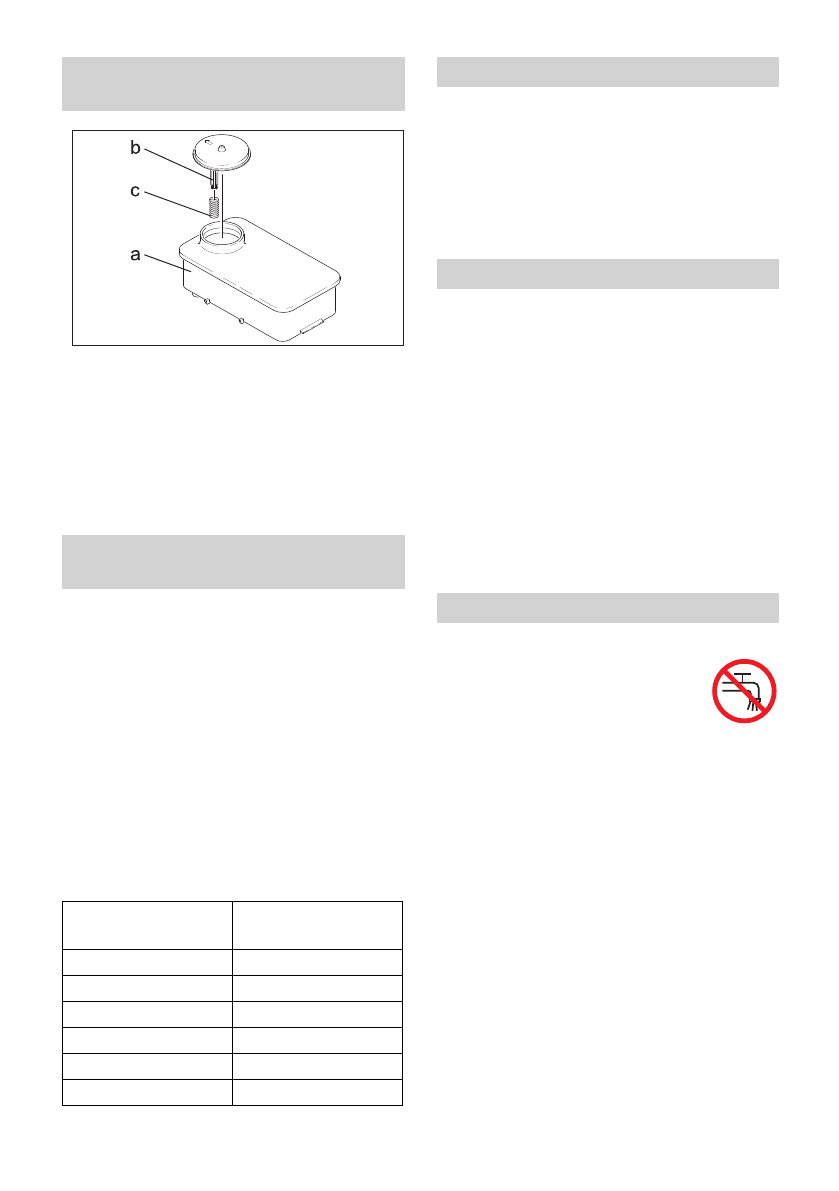 b

c

a