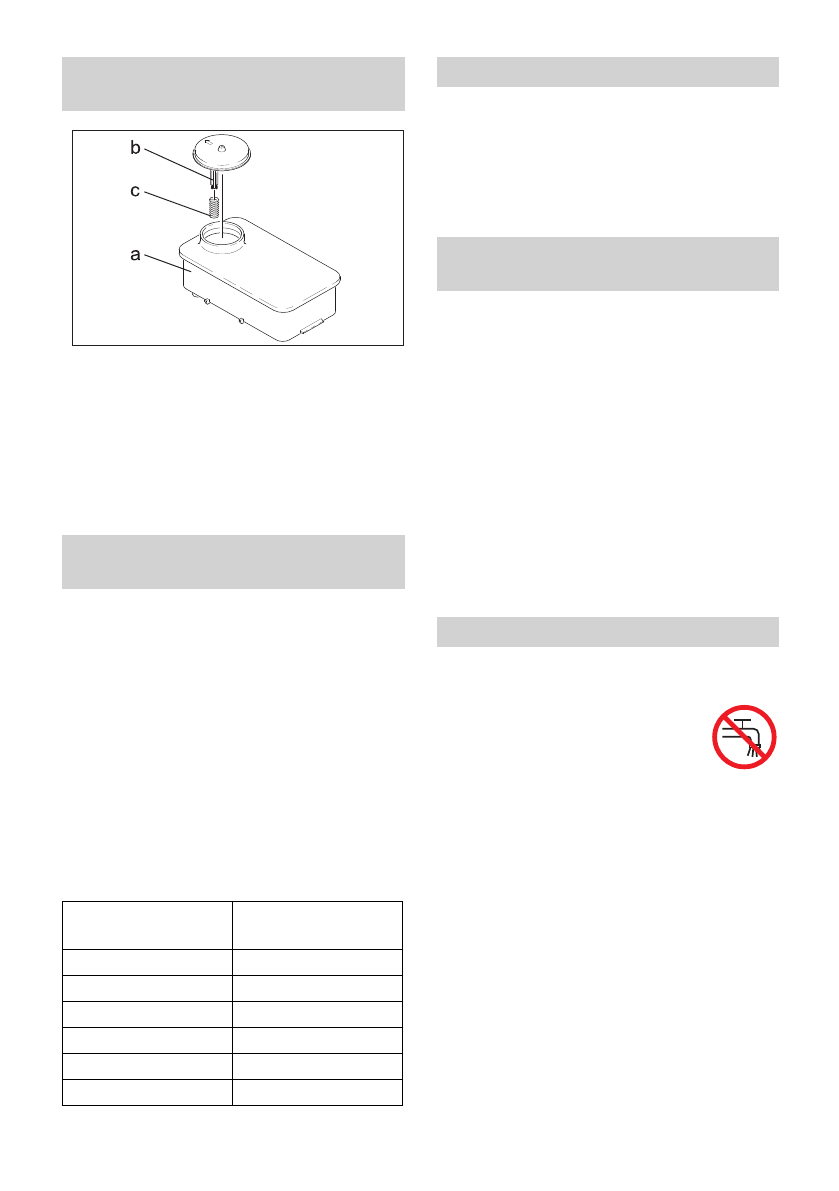 b

c

a