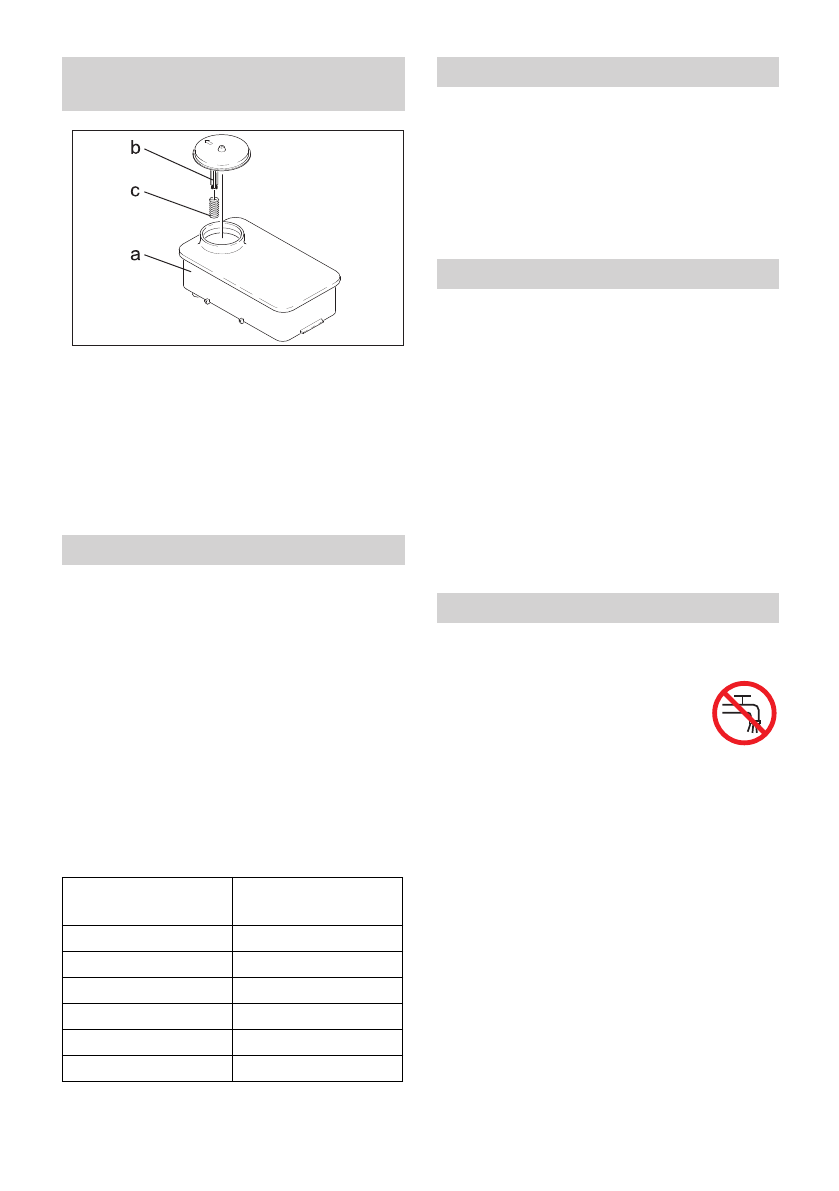 b

c

a