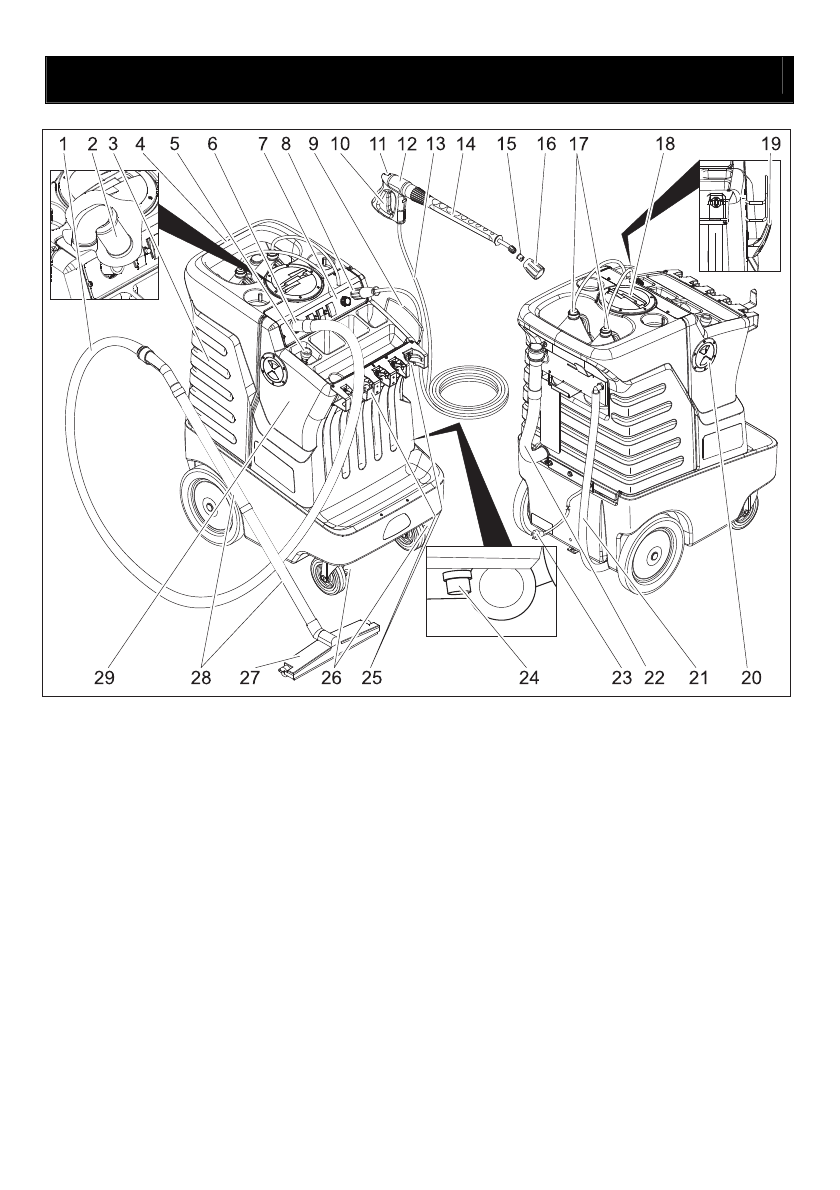 1 2 3 4 5 6 7 8 9 10 11 12 13 14 15 16 17 18 19

29 28 27 26 25 24 23 22 21 20