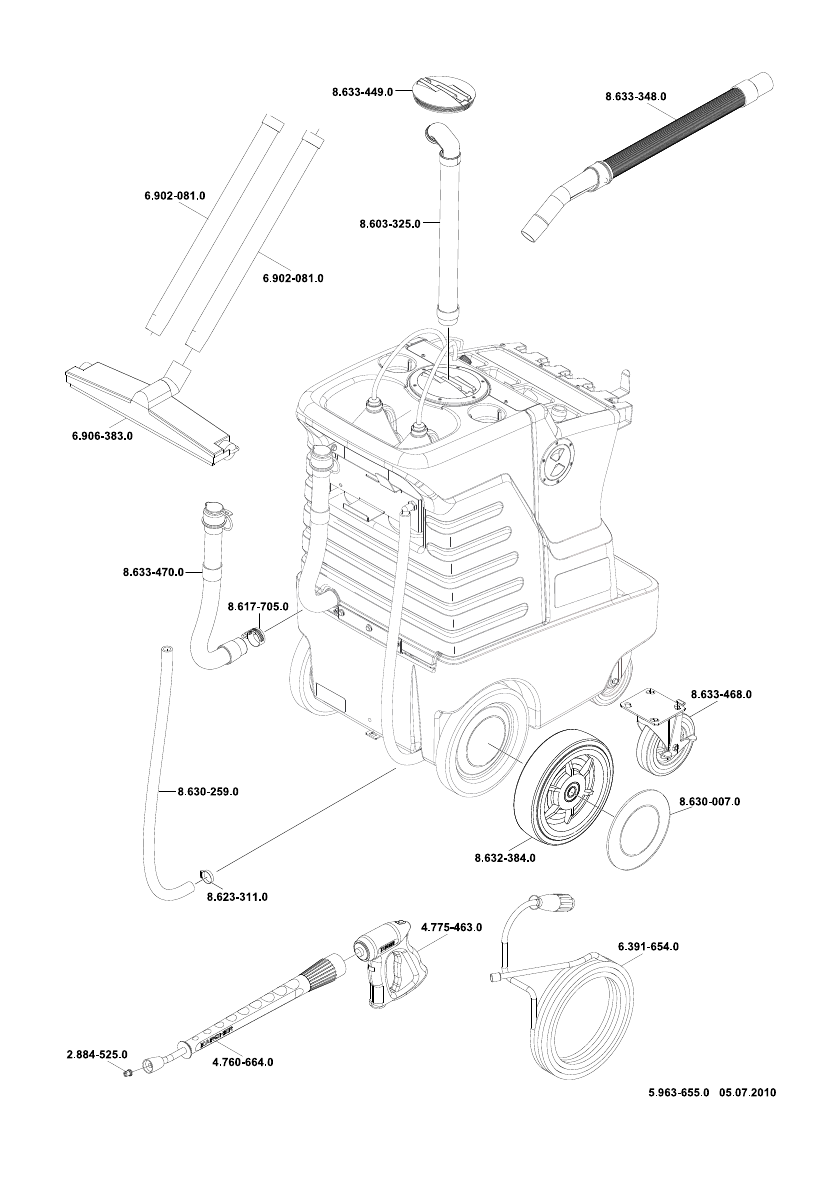 8.633-449.0

8.633-348.0

6.902-081.0

8.603-325.0

6.902-081.0

6.906-383.0

8.633-470.0

8.617-705.0

8.633-468.0

8.630-259.0

8.630-007.0

8.632-384.0

8.623-311.0

4.775-463.0

6.391-654.0

2.884-525.0

4.760-664.0

5.963-655.0 05.07.2010