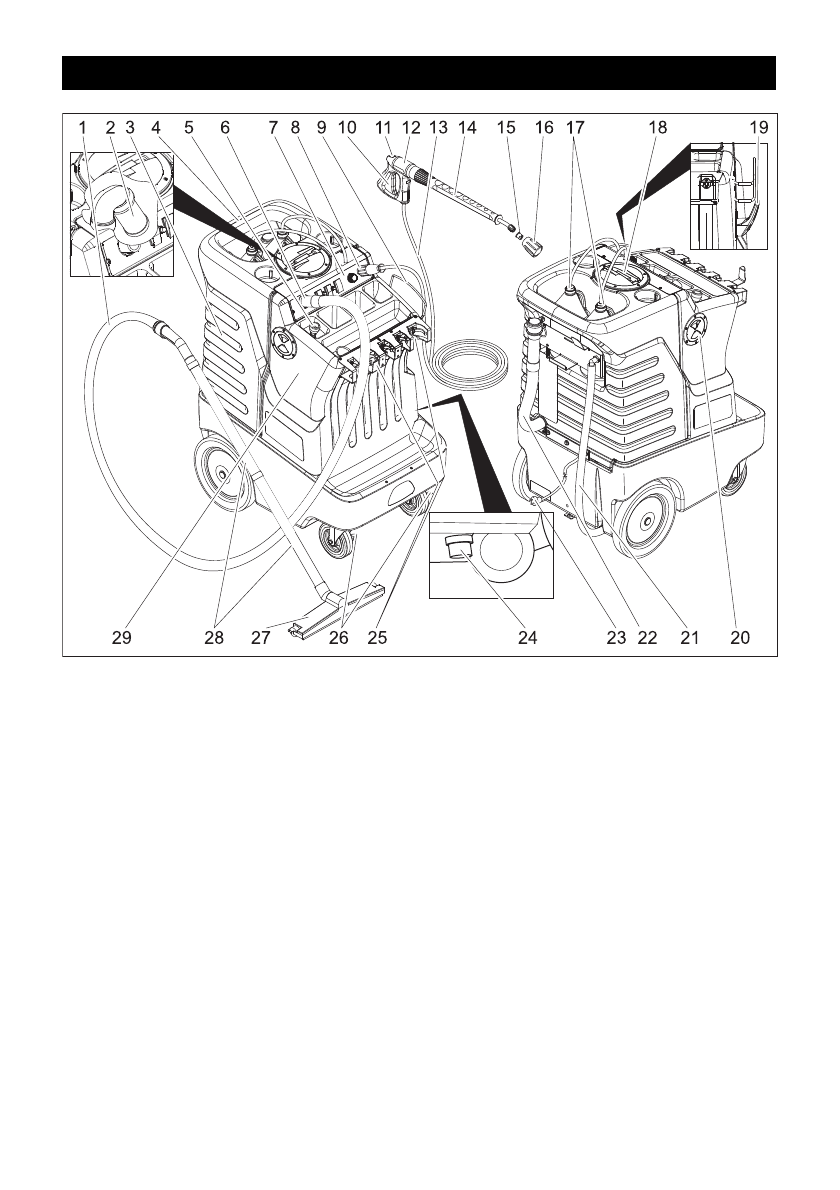 1 2 3 4 5 6 7 8 9 10 11 12 13 14 15 16 17 18 19

29 28 27 26 25 24 23 22 21 20