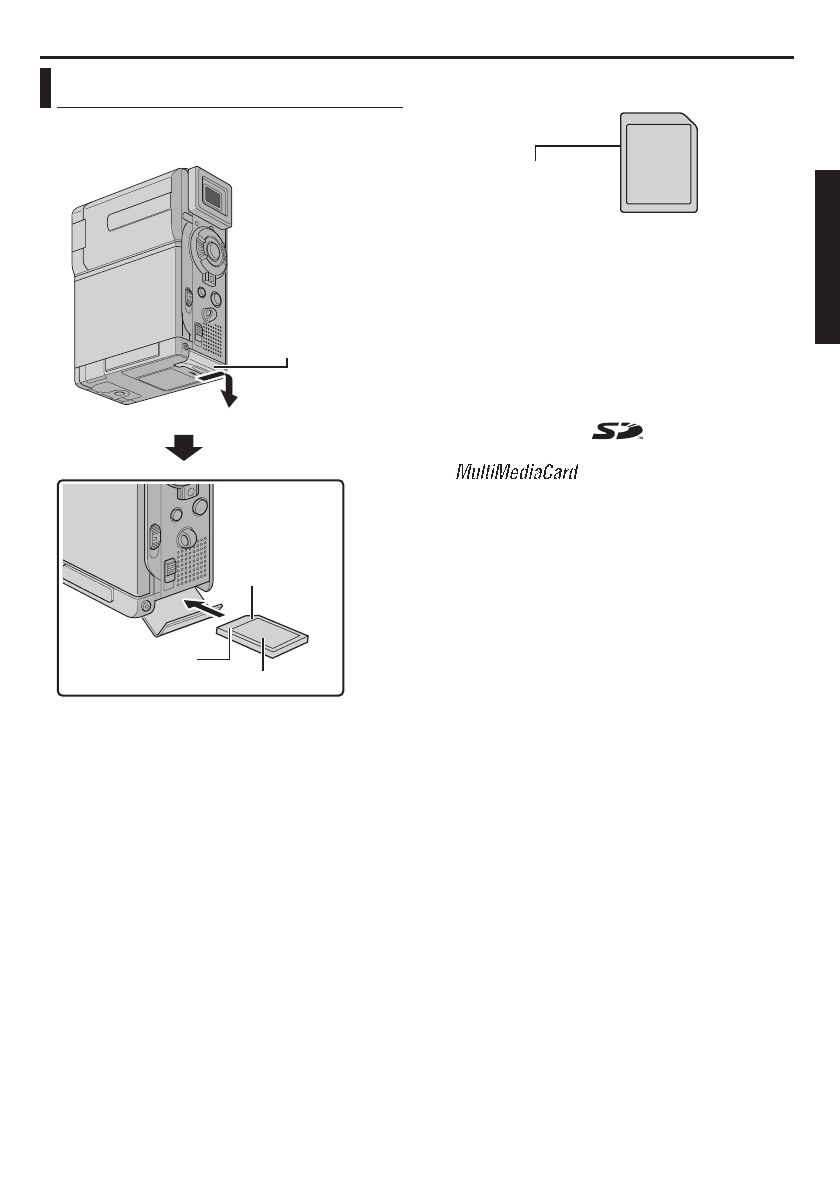 MultiMediaCard