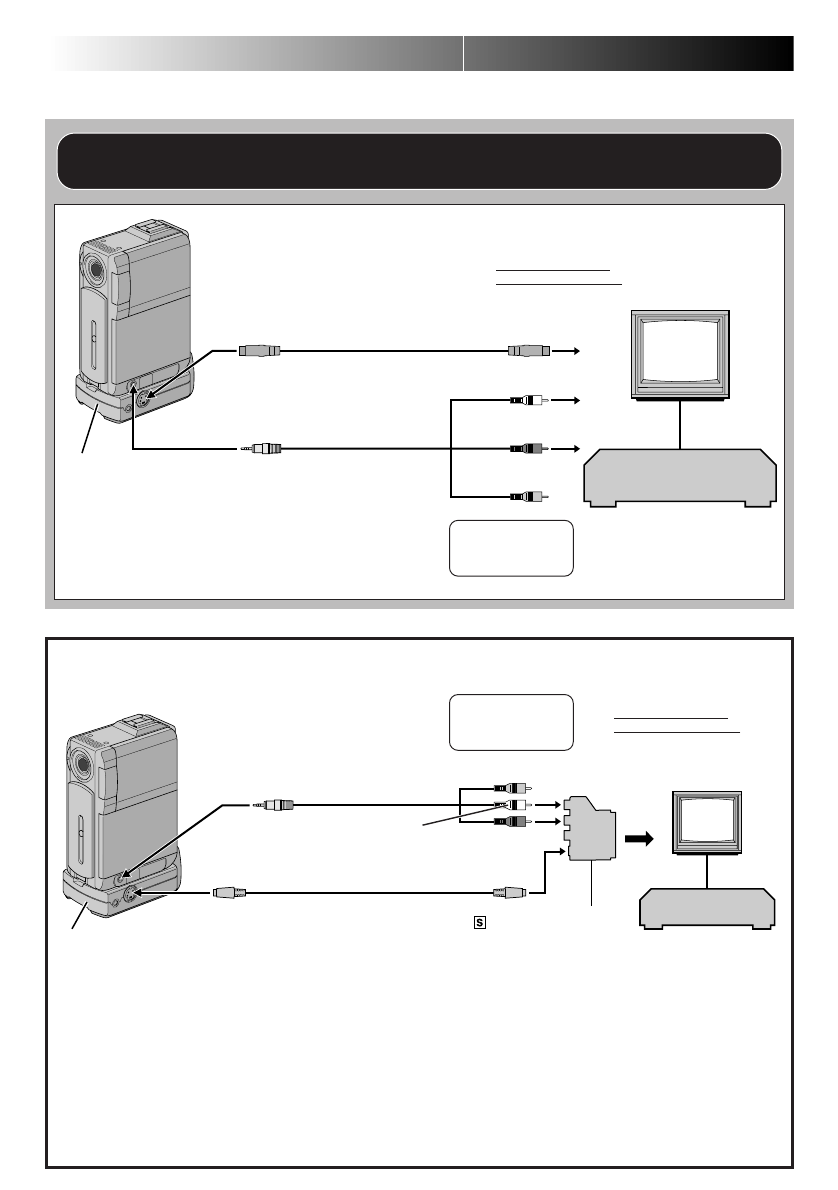 S