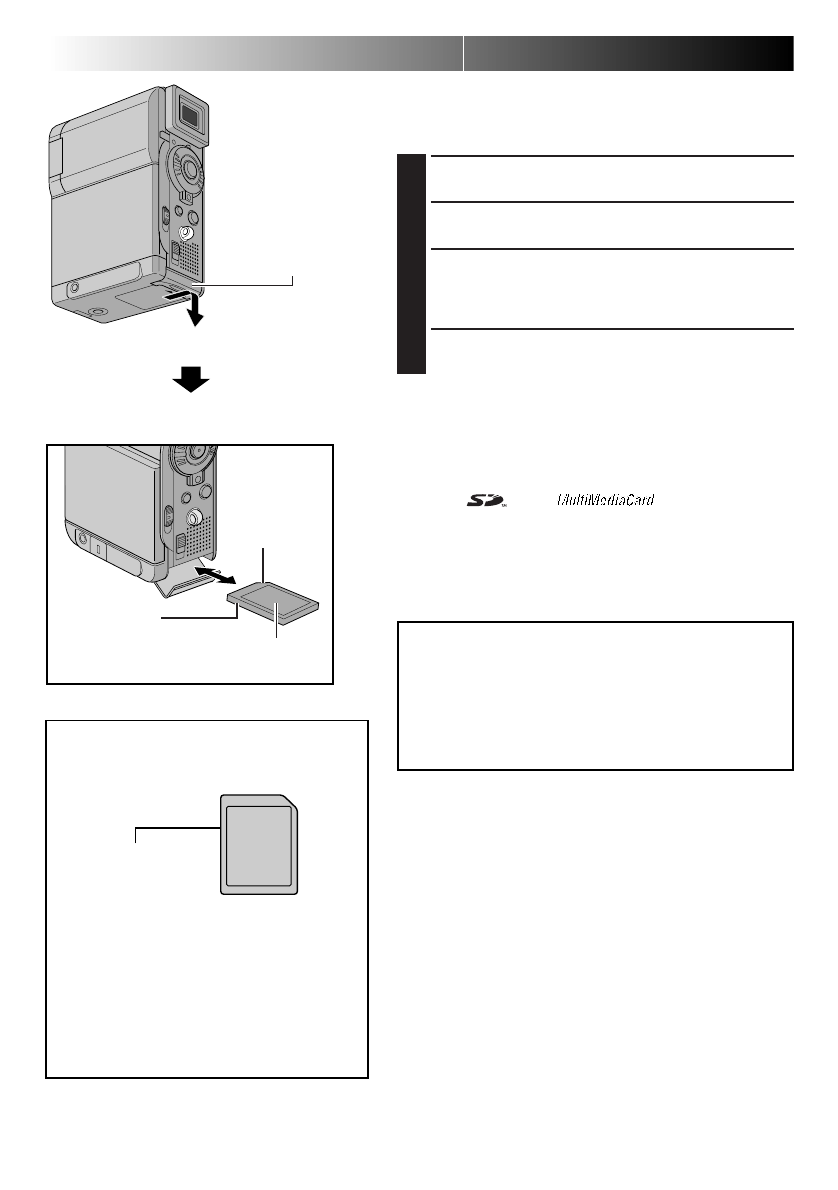 MultiMediaCard