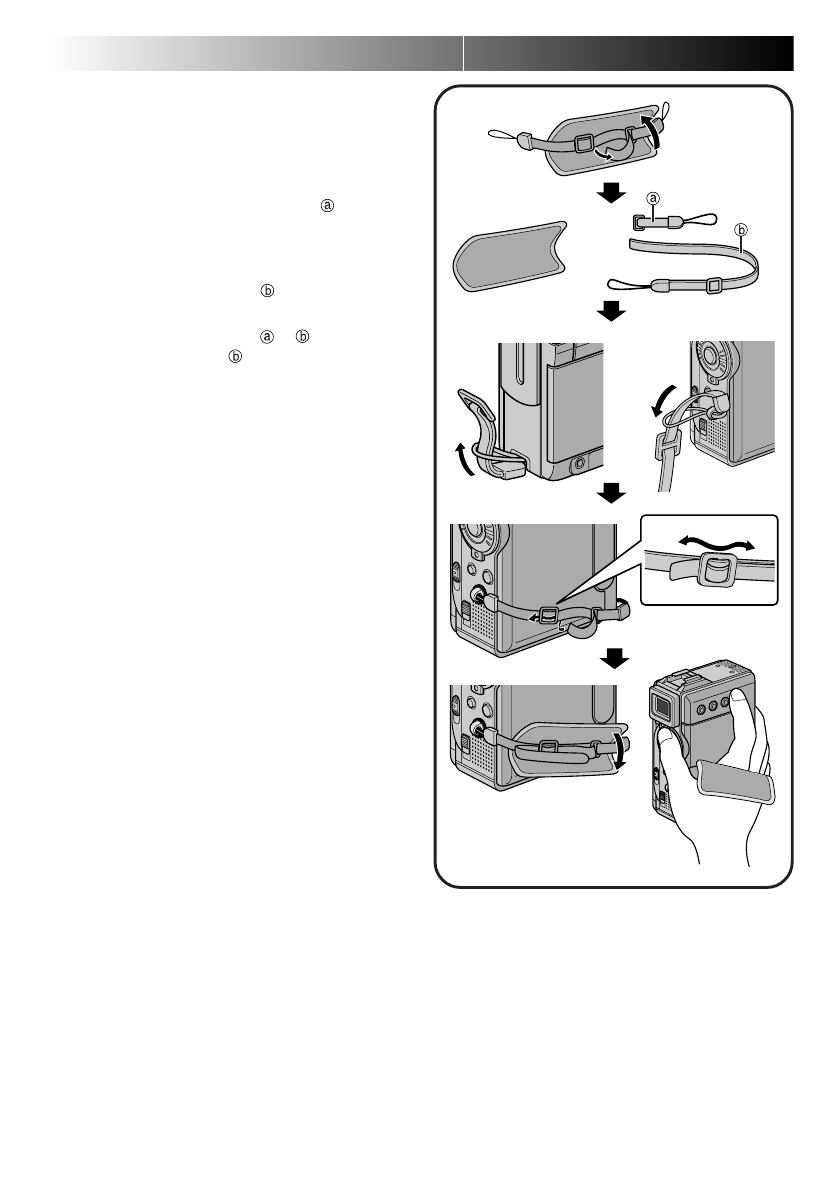 ⓐ

ⓑ

ⓐ ⓑ
ⓑ

ⓐ

ⓑ