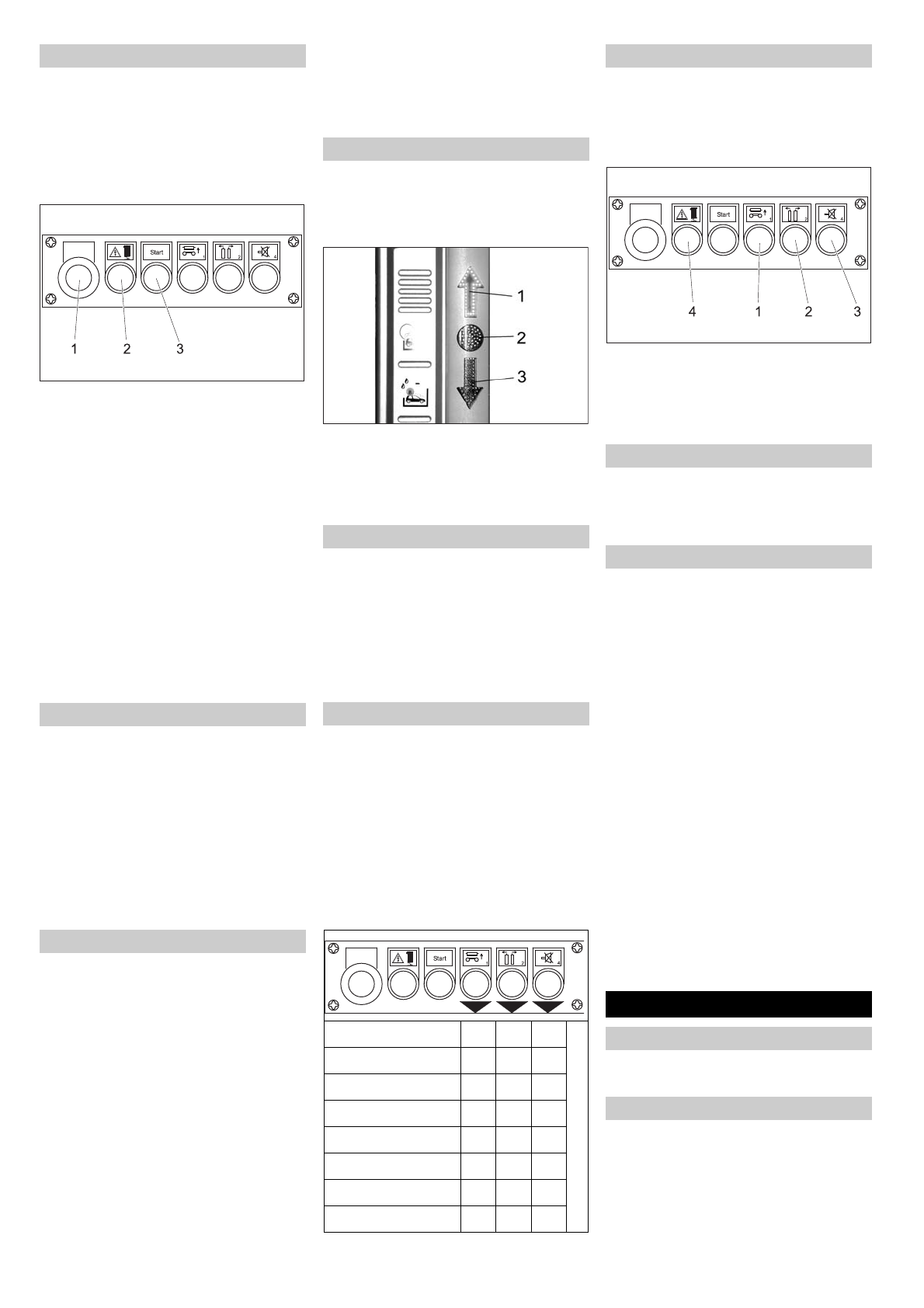 Start

1 2 3

1

2

3

Start

4 1 2 3

Start