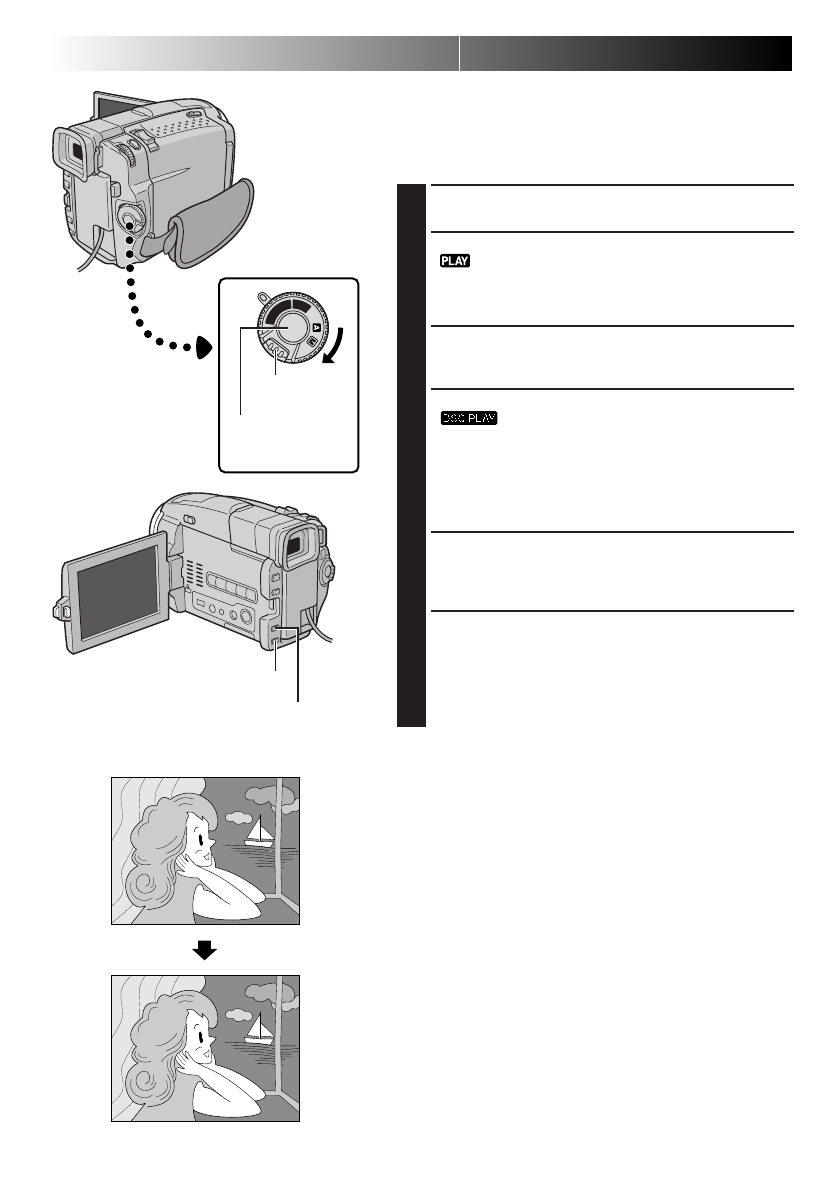 PLAY

DSC PLAY