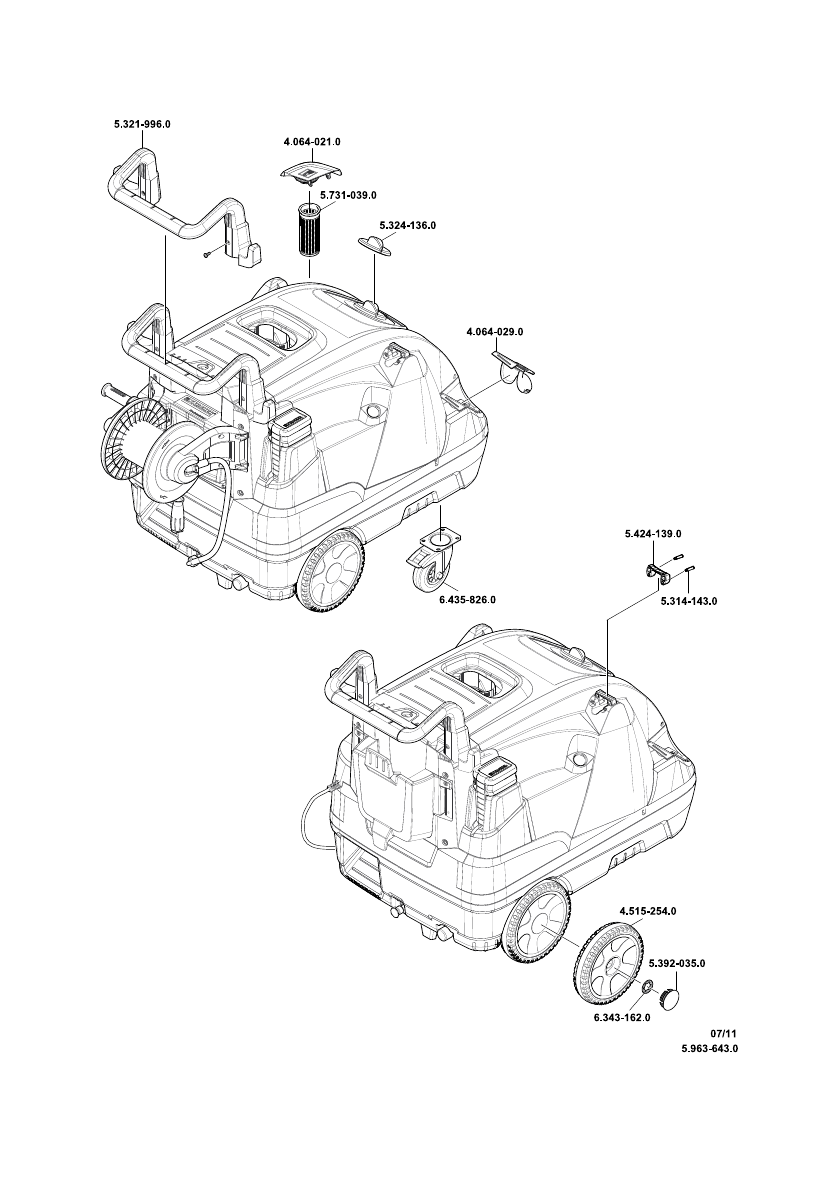 5.321-996.0

4.064-021.0

5.731-039.0

5.324-136.0

4.064-029.0

6.435-826.0

5.424-139.0

5.314-143.0

4.515-254.0

5.392-035.0

6.343-162.0

07/11
5.963-643.0