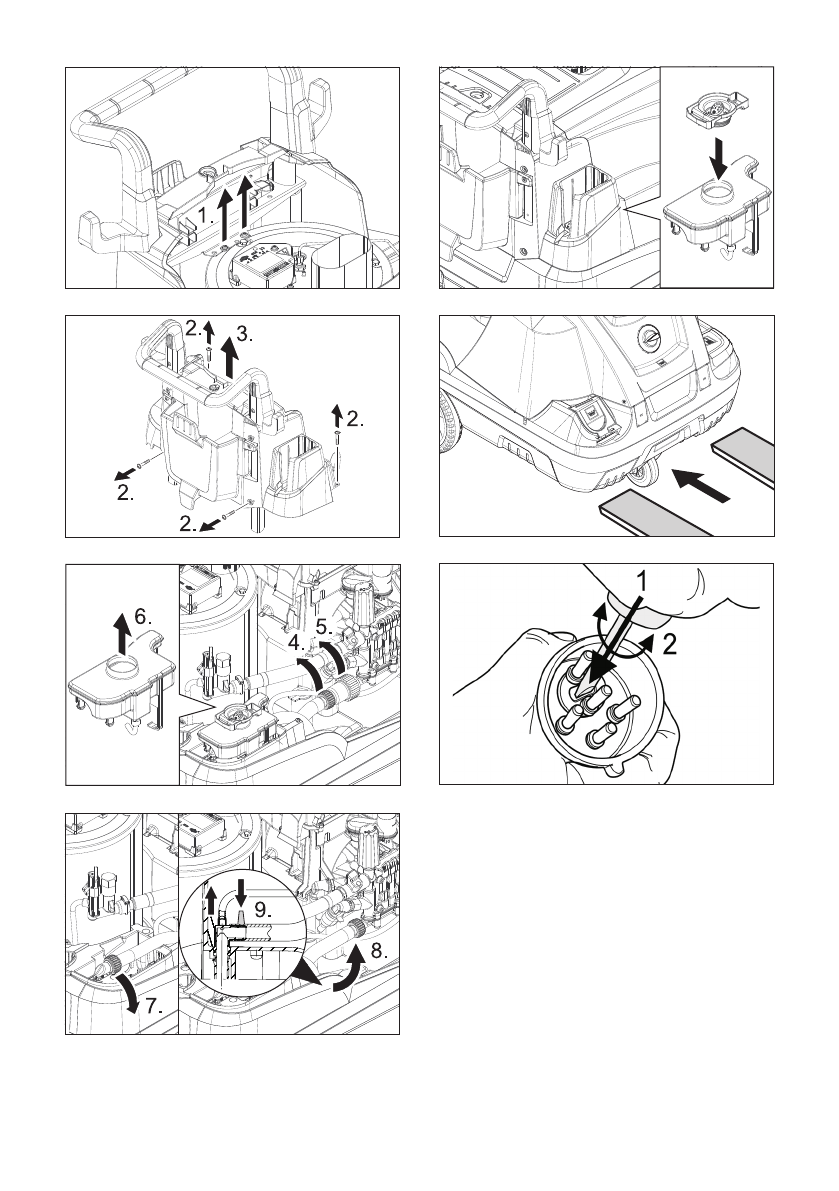 1.

2.
3.
2.
2.
2.

6.
4.
5.

7.
9.
8.

1
2