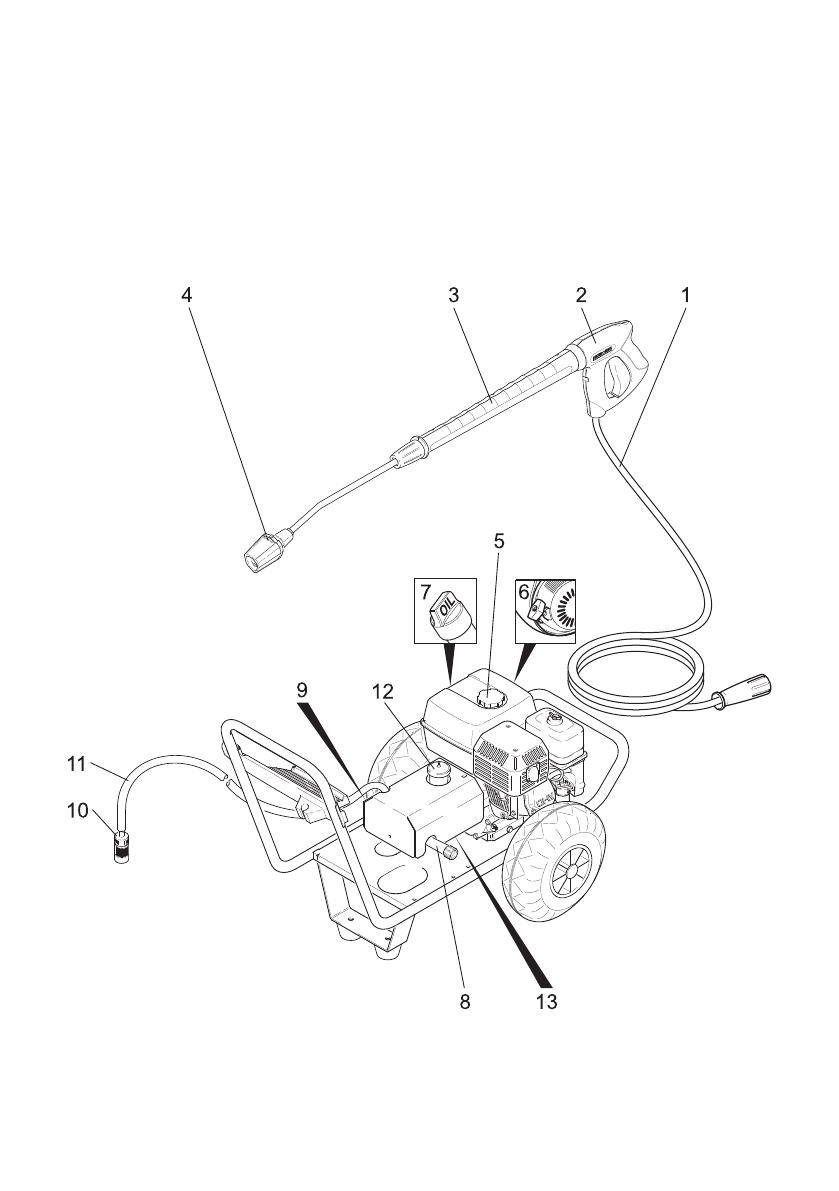 4
3
2
1
5
7
OIL
6
9
12
11
10
8
13