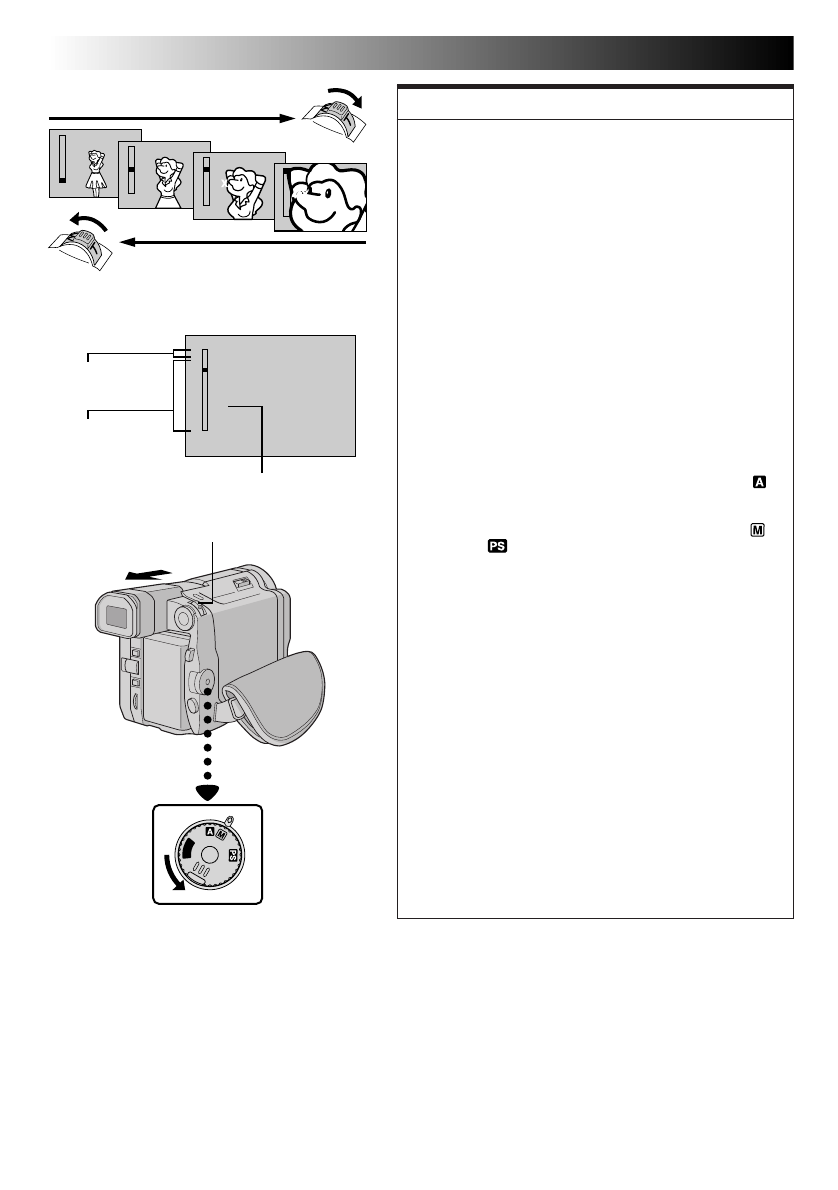 A

M

PS

A

M

PS