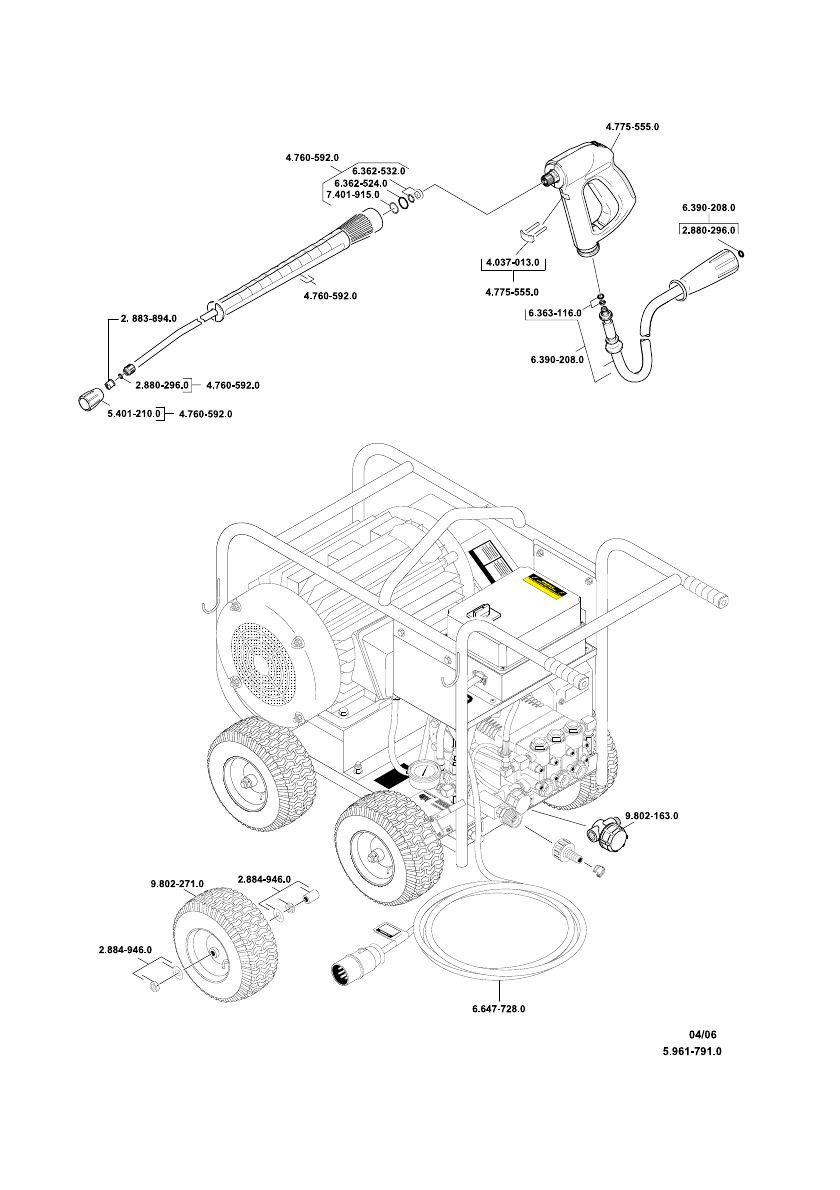 4.775-555.0

4.760-592.0

6.362-532.0

6.362-524.0

7.401-915.0

6.390-208.0

2.880-296.0

4.037-013.0

4.775-555.0

4.760-592.0

6.363-116.0

2. 883-894.0

6.390-208.0

2.880-296.0 4.760-592.0

5.401-210.0 4.760-592.0

9.802-163.0

9.802-271.0

2.884-946.0

2.884-946.0

6.647-728.0

04/06

5.961-791.0