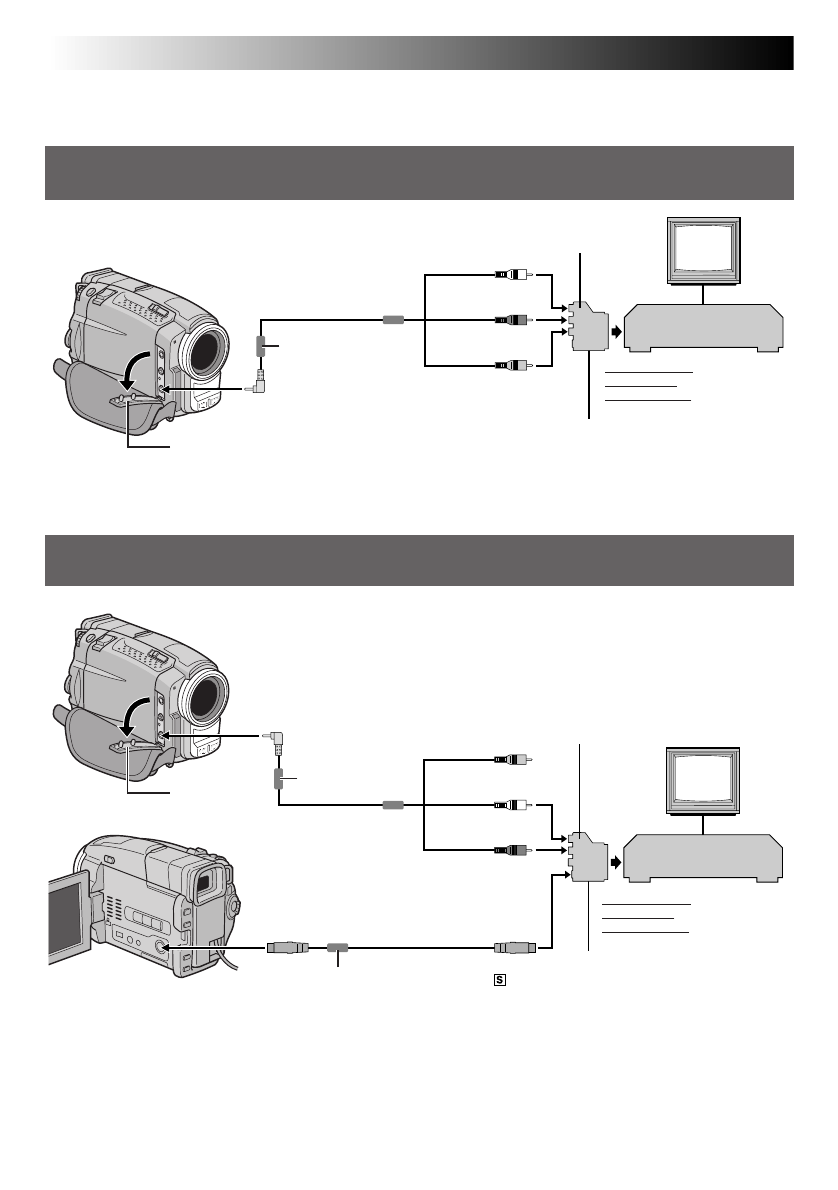 S