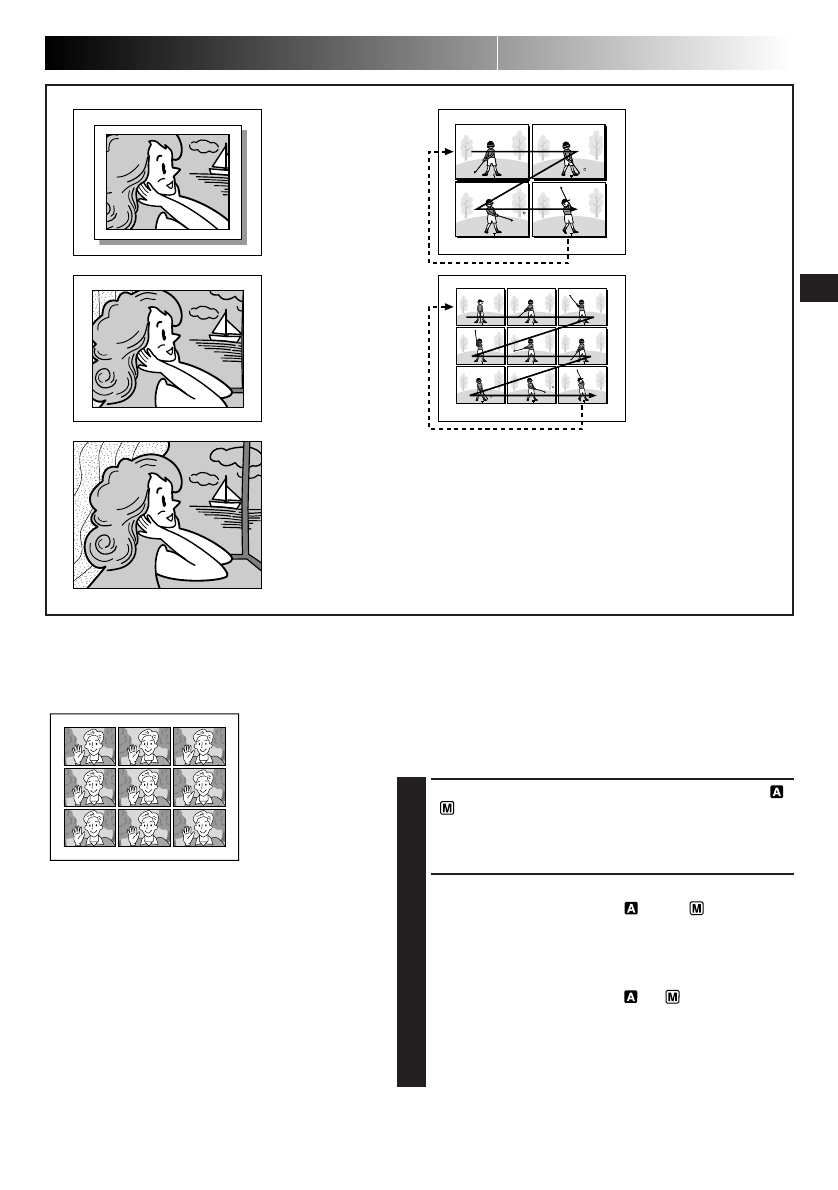 A

M

A

M

A

M