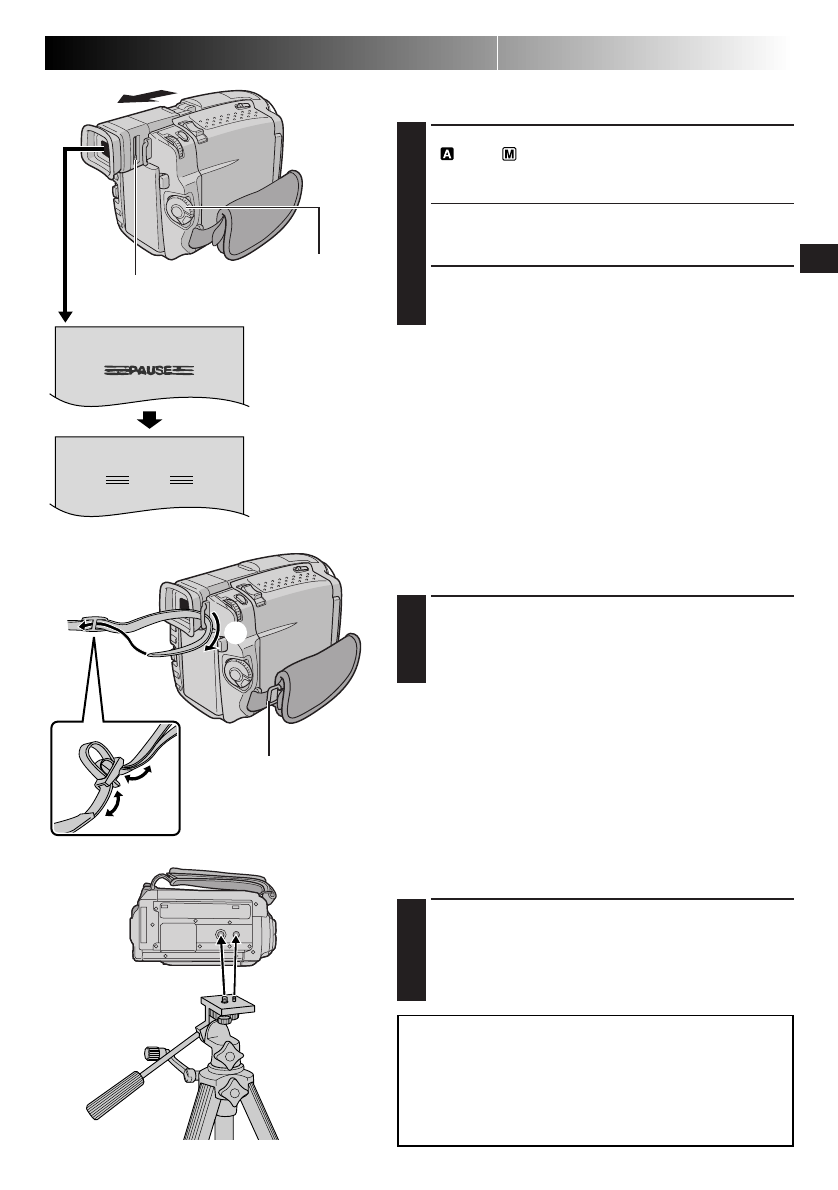 PAUSE