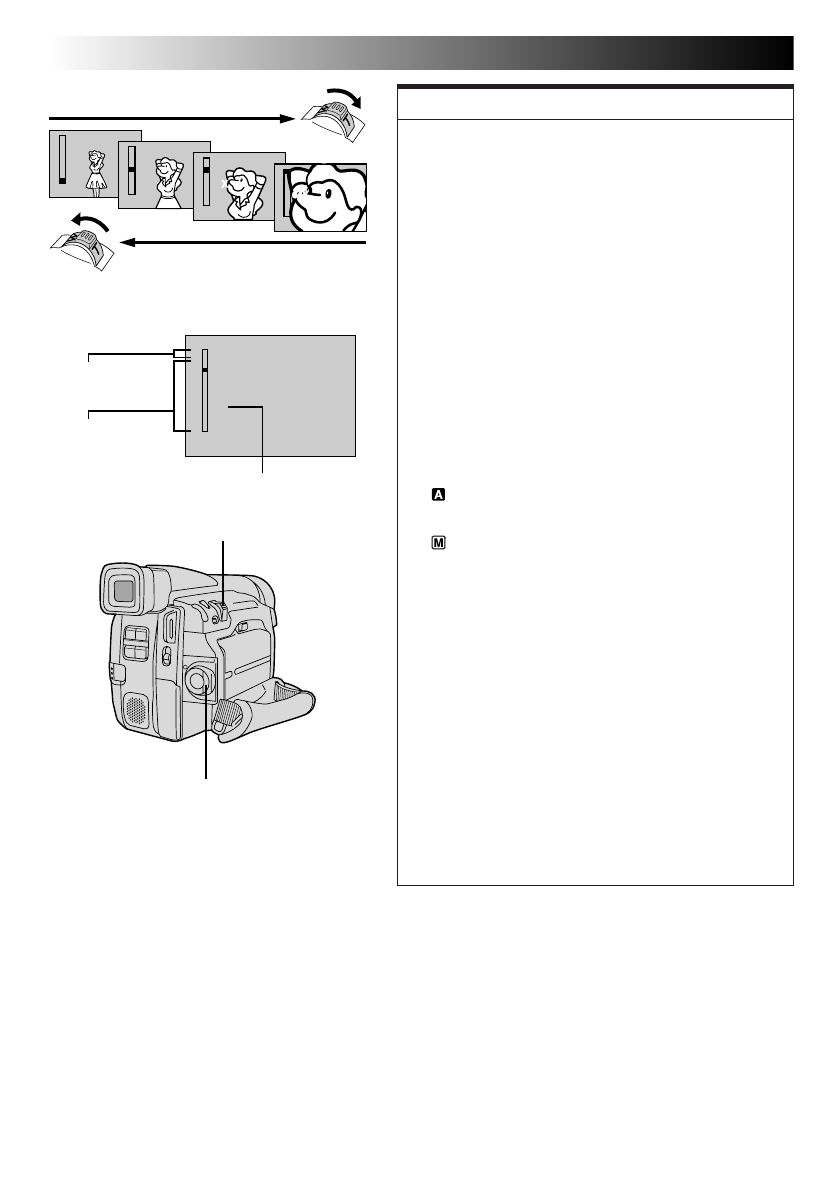 A

M