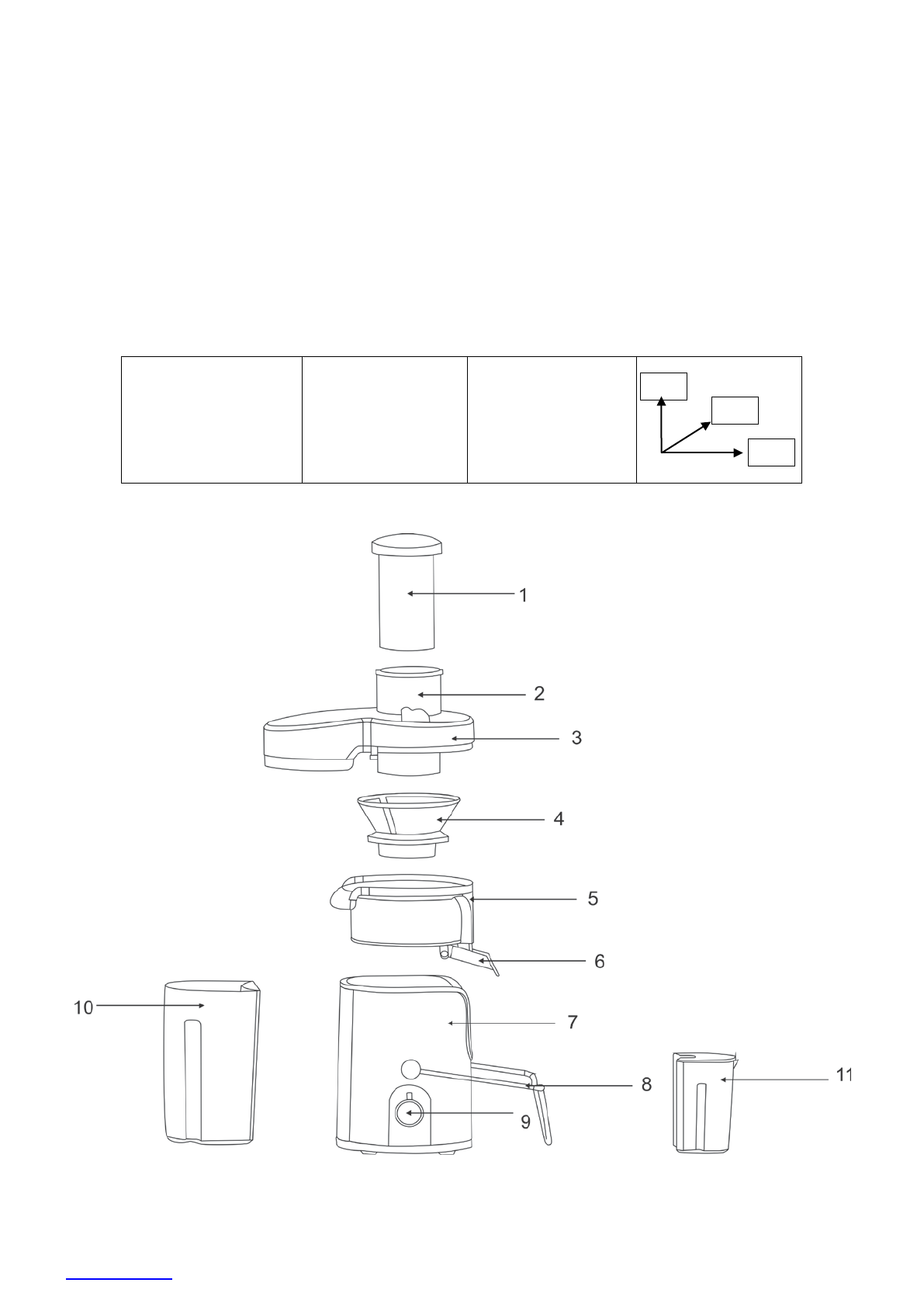 1
2
3
4
5
6
7
8
9
10
11