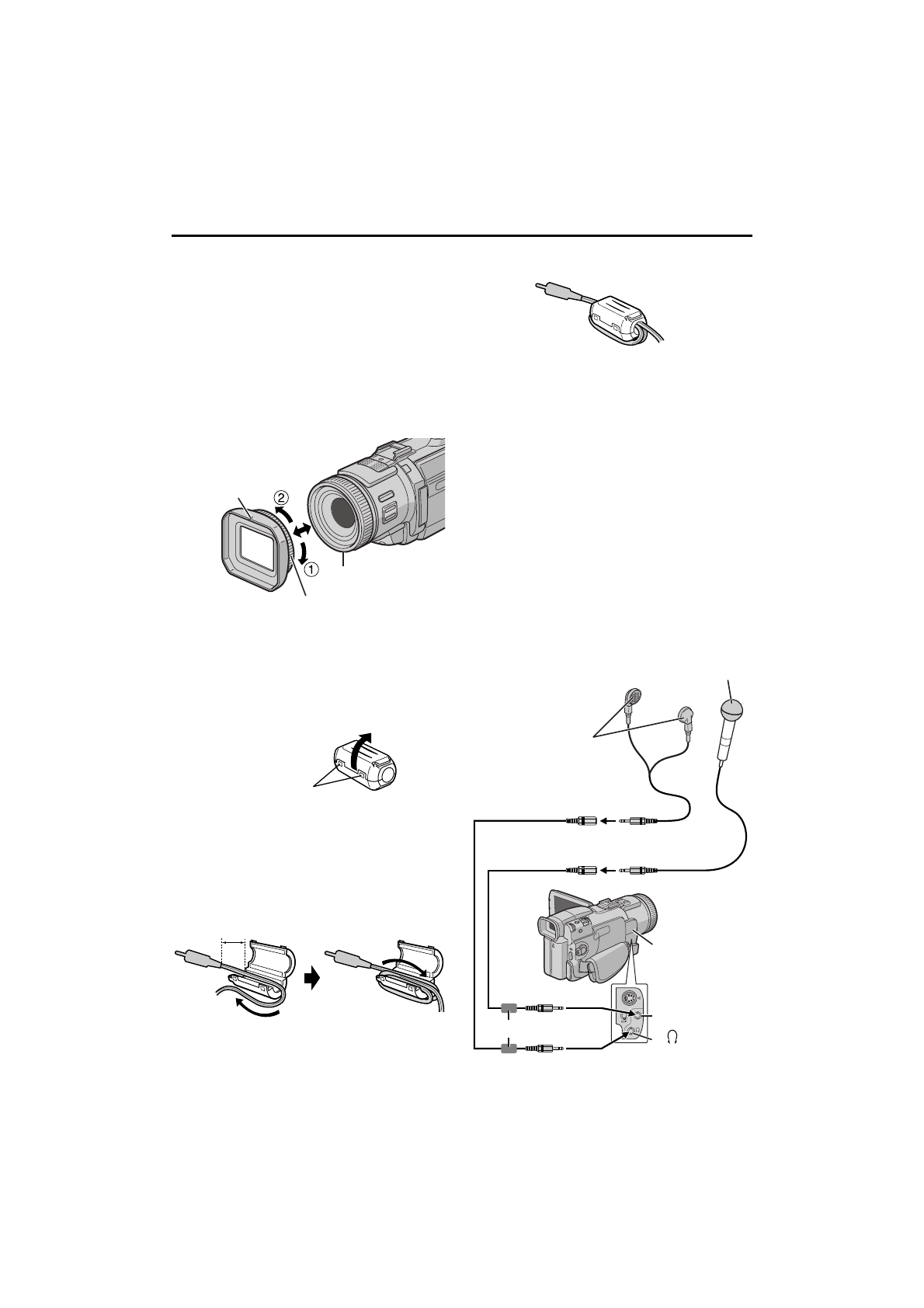 ②

①