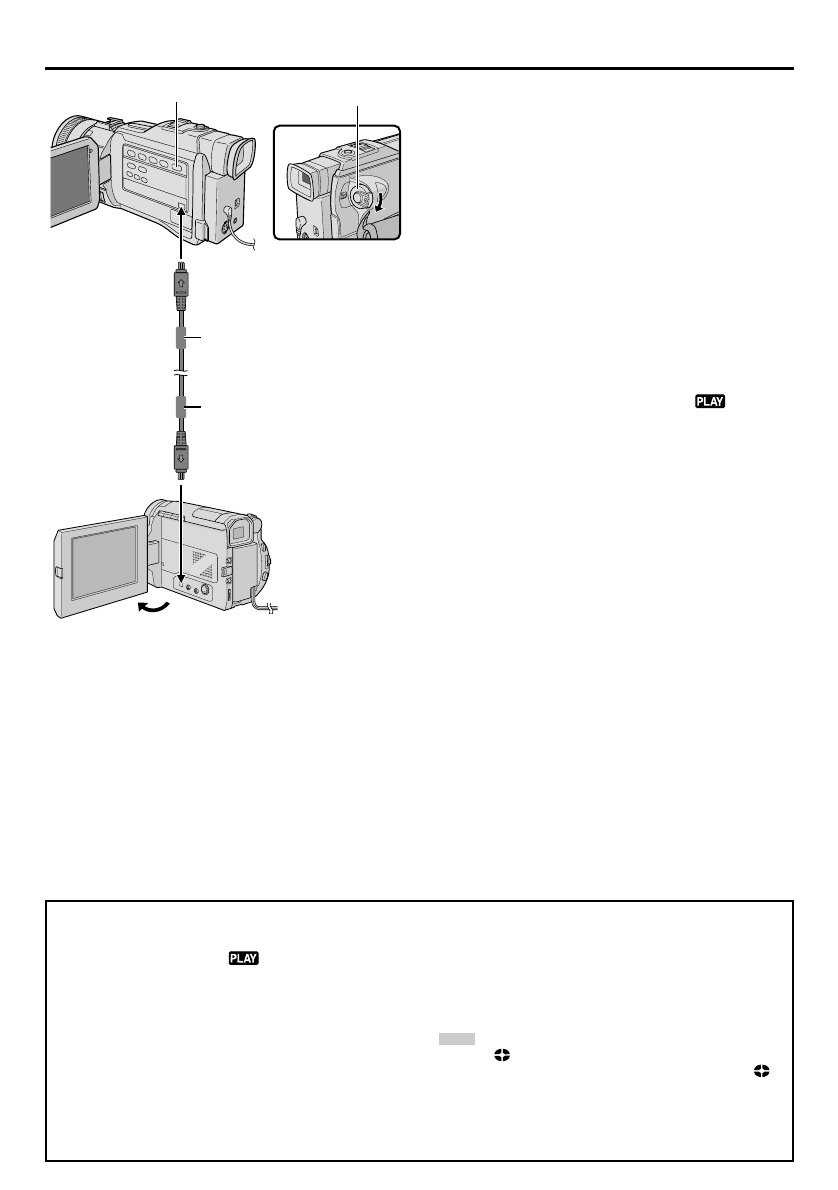 PLAY

PLAY