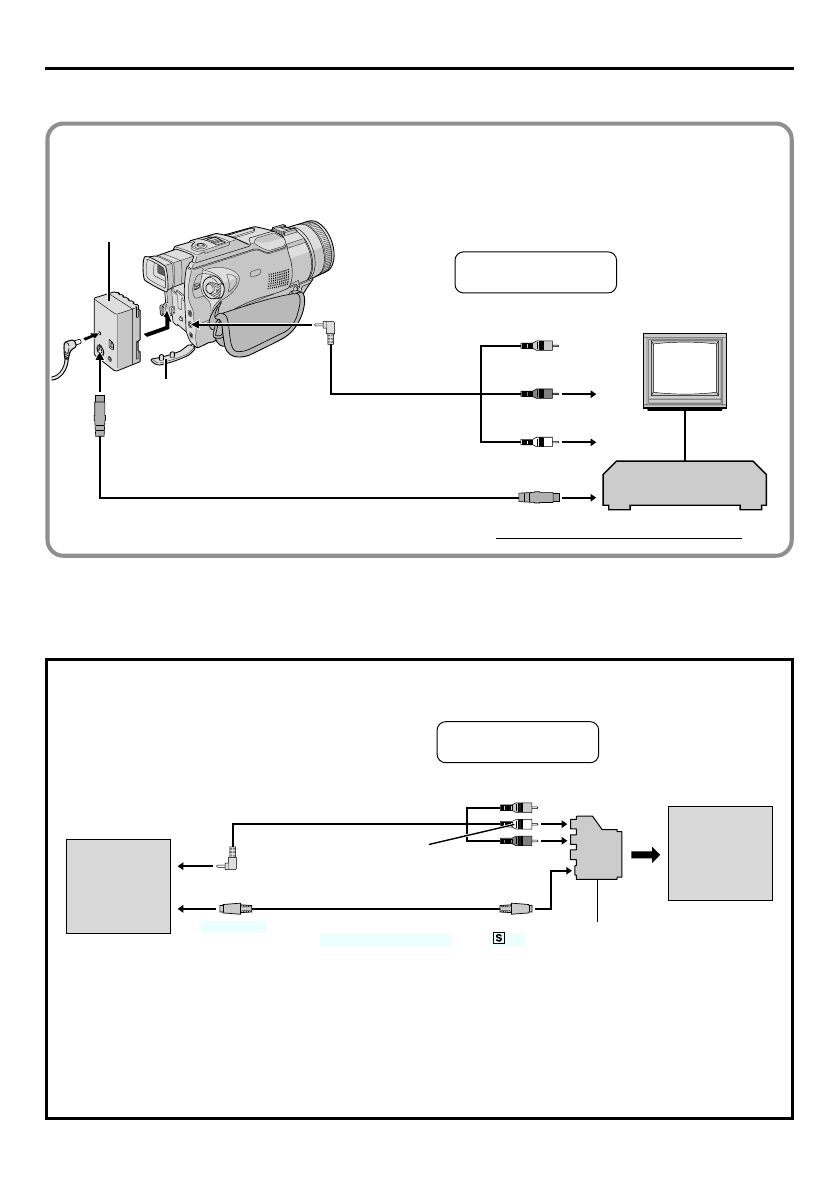 S