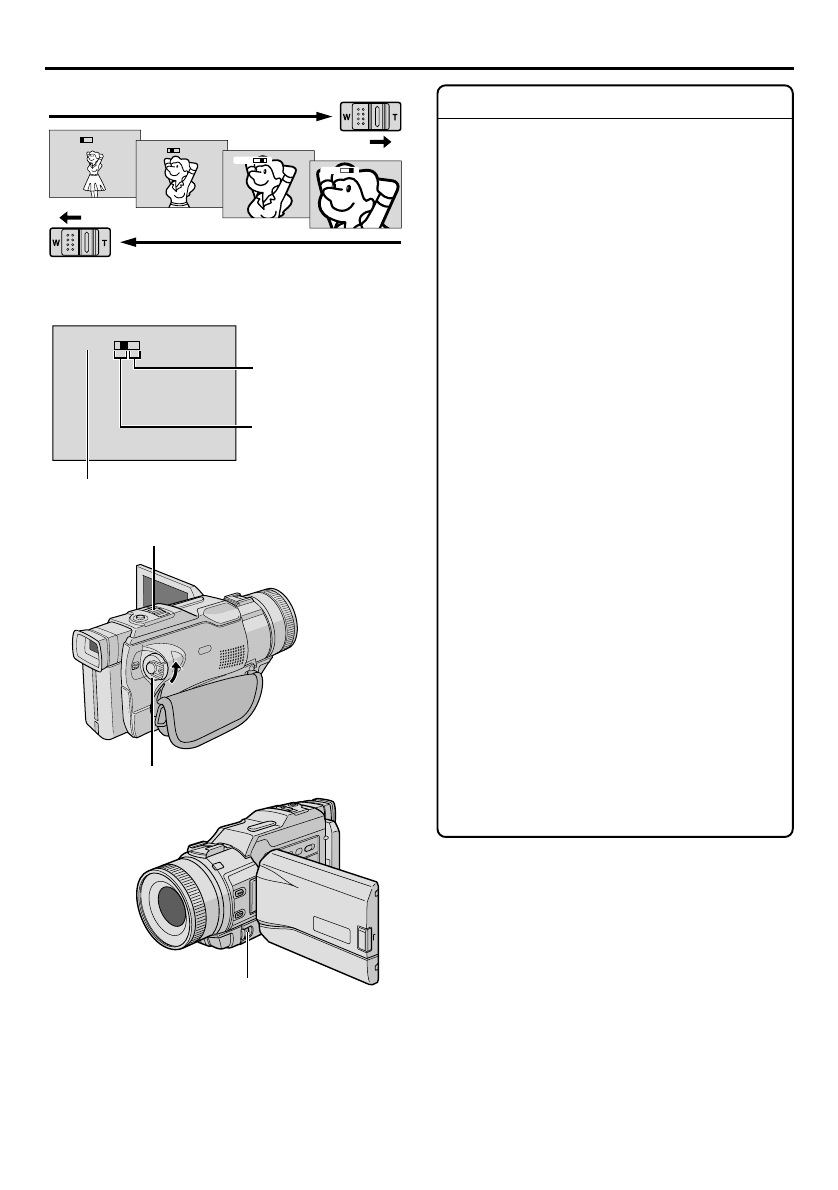 W T

W T