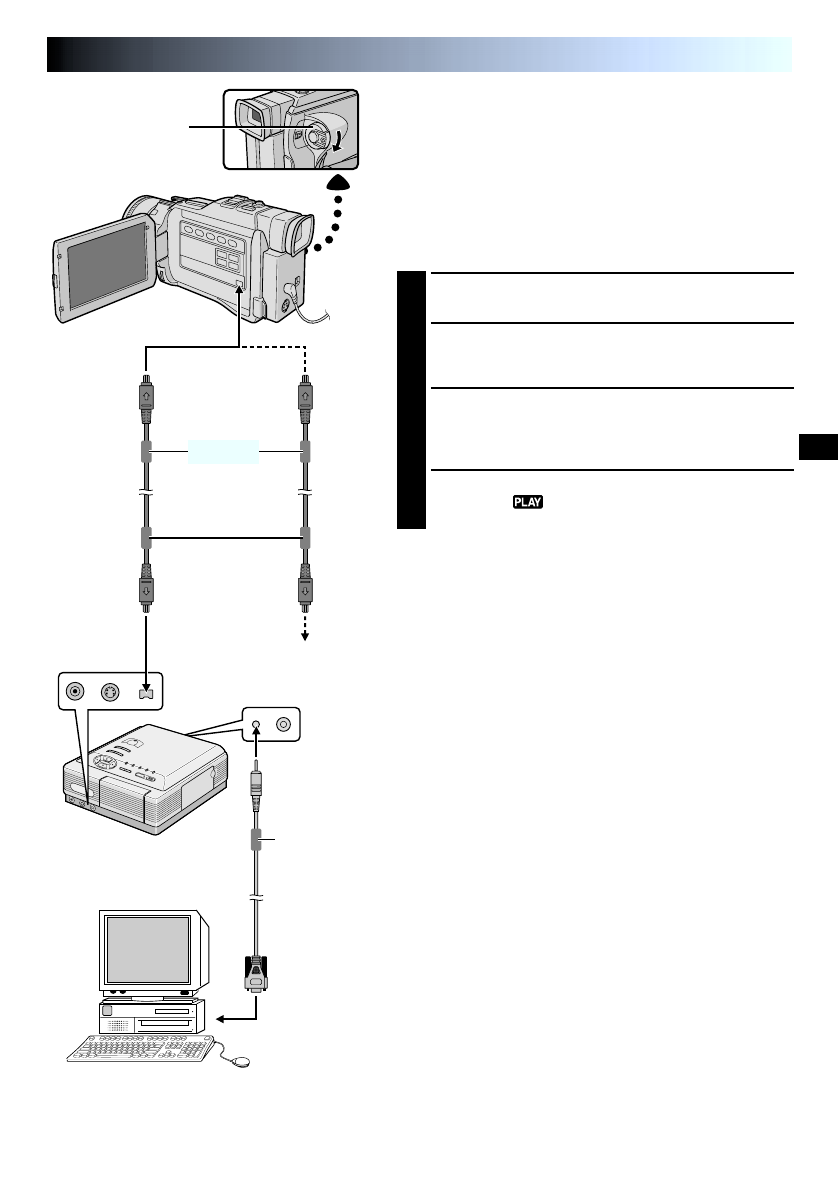 PLAY