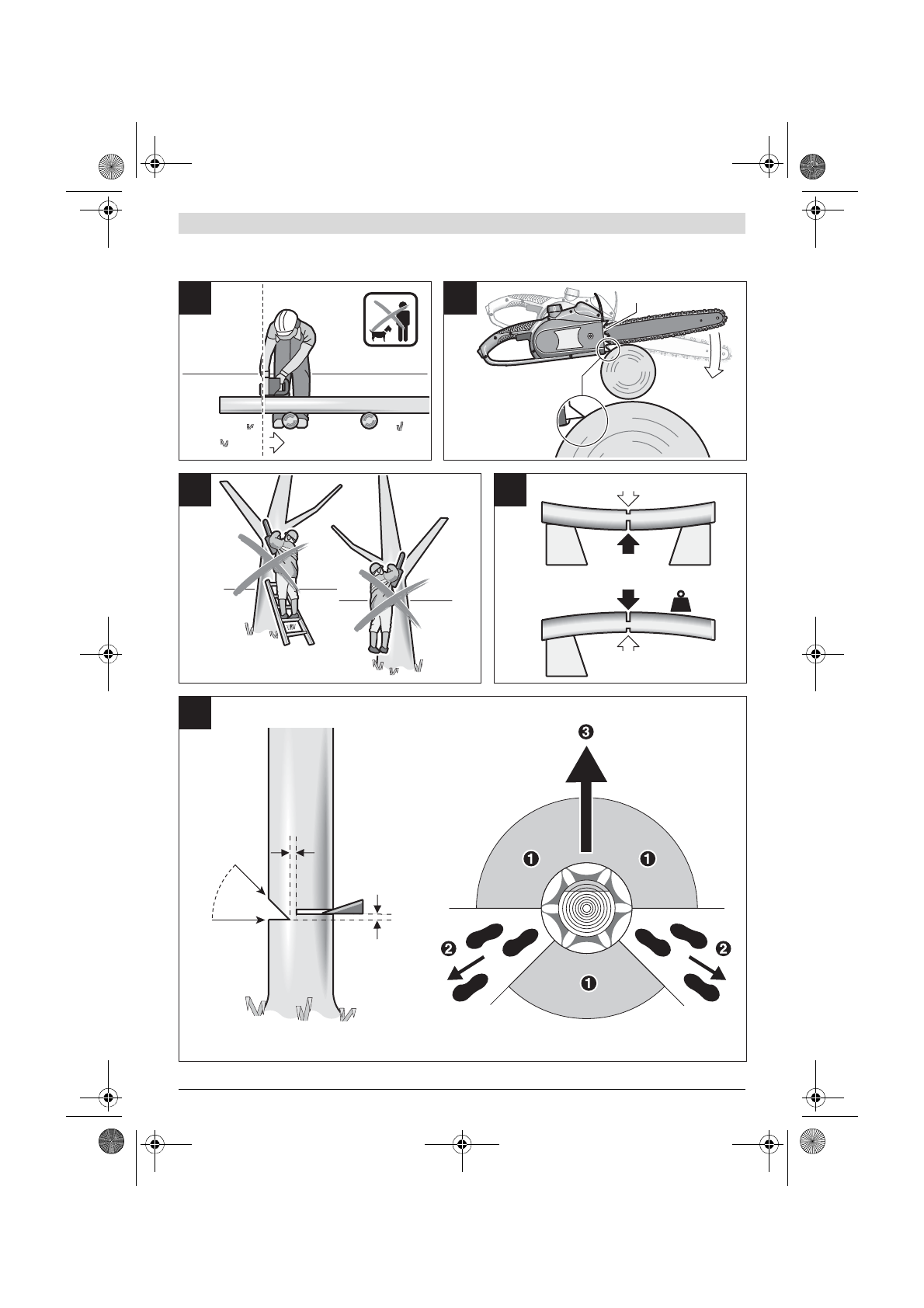 ❸

❶ ❶

❷ ❷

❶