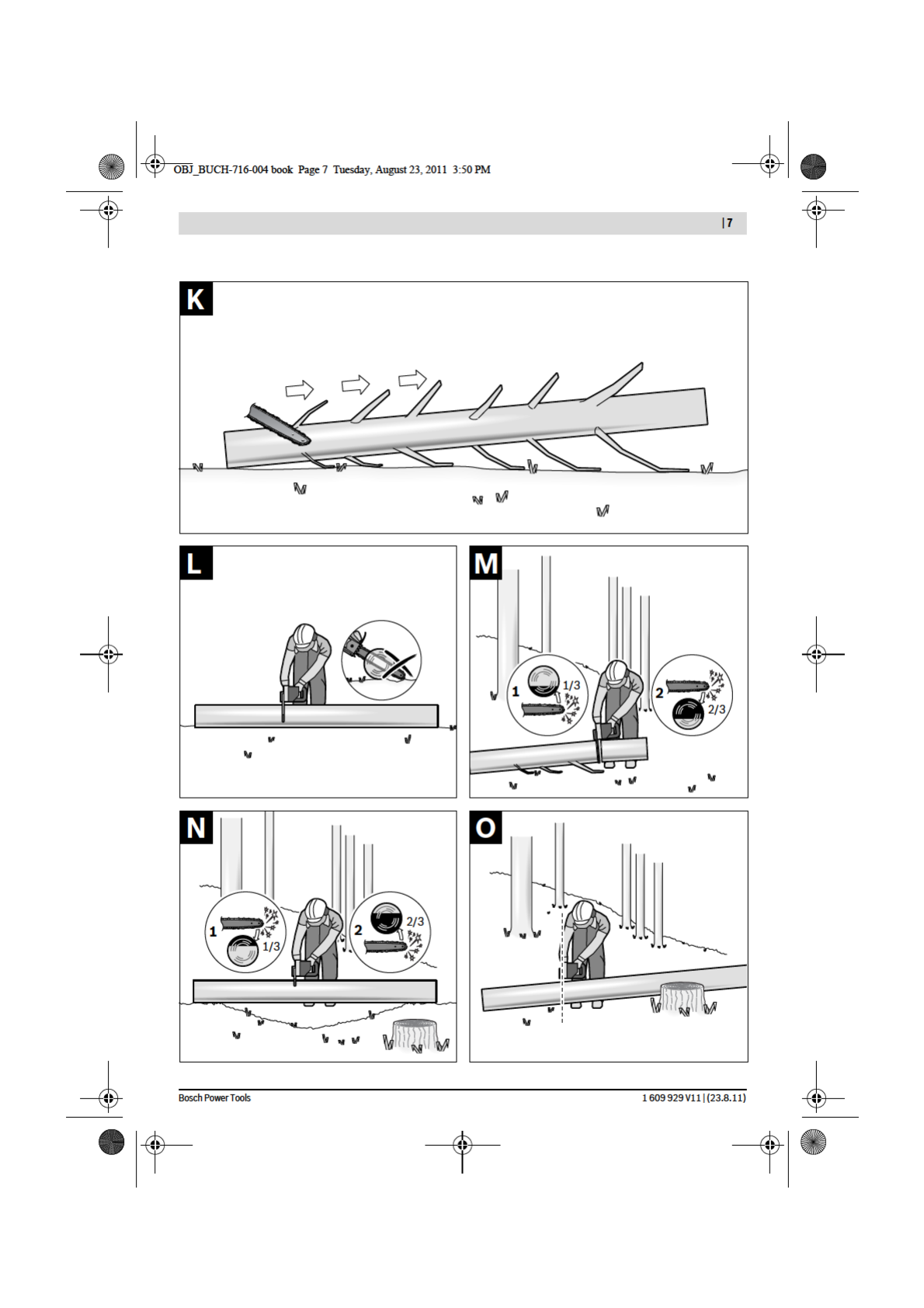 OBJ_BUCH-716-004 book Page 7 Tuesday, August 23, 2011 3:50 PM

| 7

K

L

M

1 1/3

2 2/3

N

1 1/3

2 2/3

O

Bosch Power Tools

1 609 929 V11 | (23.8.11)