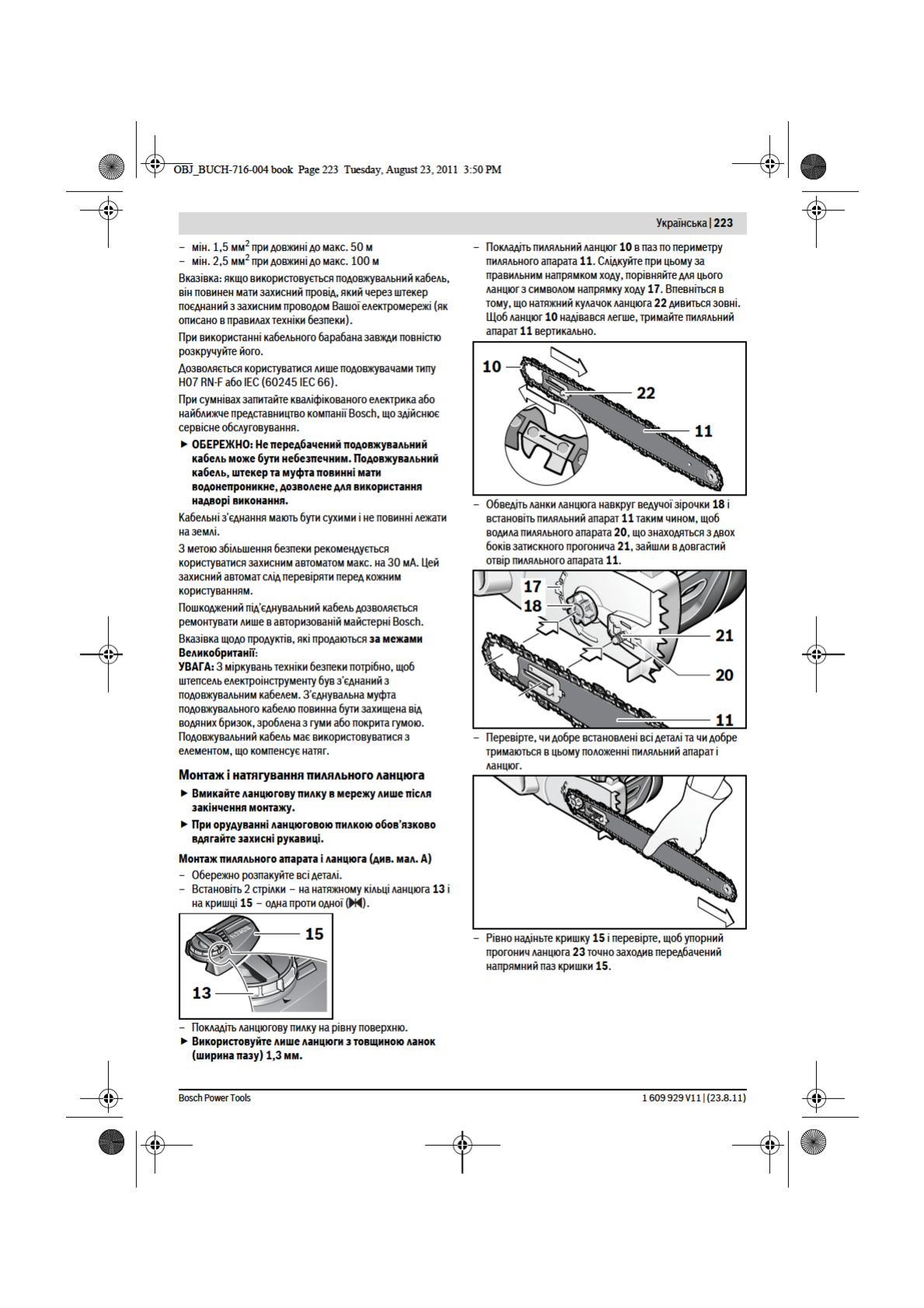 OBJ_BUCH-716-004 book Page 223 Tuesday, August 23, 2011 3:50 PM

Українська | 223

– мін. 1,5 мм$^2$ при довжині до макс. 50 м
– мін. 2,5 мм$^2$ при довжині до макс. 100 м

Вказівка: якщо використовується подовжувальний кабель, він повинен мати захисний провід, який через штекер поєднаний з захисним проводом Вашої електромережі (як описано в правилах техніки безпеки).

При використанні кабельного барабана завжди повністю розкручуйте його.

Дозволяється користуватися лише подовжувачами типу H07 RN-F або IEC (60245 IEC 66).

При сумнівах запитайте кваліфікованого електрика або найближче представництво компанії Bosch, що здійснює сервісне обслуговування.

► ОБЕРЕЖНО: Не передбачений подовжувальний кабель може бути небезпечним. Подовжувальний кабель, штекер та муфта повинні мати водонепроникне, дозволене для використання надворі виконання.

Кабельні з'єднання мають бути сухими і не повинні лежати на землі.

З метою збільшення безпеки рекомендується користуватися захисним автоматом макс. на 30 мА. Цей захисний автомат слід перевіряти перед кожним користуванням.

Пошкоджений під'єднувальний кабель дозволяється ремонтувати лише в авторизованій майстерні Bosch.

Вказівка щодо продуктів, які продаються за межами Великобританії:
УВАГА: З міркувань техніки безпеки потрібно, щоб штепсель електроінструменту був з'єднаний з подовжувальним кабелем. З'єднувальна муфта подовжувального кабелю повинна бути захищена від водяних бризок, зроблена з гуми або покрита гумою. Подовжувальний кабель має використовуватися з елементом, що компенсує натяг.

Монтаж і натягування пиляльного ланцюга

► Вмикайте ланцюгову пилку в мережу лише після закінчення монтажу.

► При орудуванні ланцюговою пилкою обов'язково вдягайте захисні рукавиці.

Монтаж пиляльного апарата і ланцюга (див. мал. A)

– Обережно розпакуйте всі деталі.
– Встановіть 2 стрілки – на натяжному кільці ланцюга 13 і на кришці 15 – одна проти одної (▶◀).

15
13

– Покладіть ланцюгову пилку на рівну поверхню.
► Використовуйте лише ланцюги з товщиною ланок (ширина пазу) 1,3 мм.

– Покладіть пиляльний ланцюг 10 в паз по периметру пиляльного апарата 11. Слідкуйте при цьому за правильним напрямком ходу, порівняйте для цього ланцюг з символом напрямку ходу 17. Впевніться в тому, що натяжний кулачок ланцюга 22 дивиться зовні. Щоб ланцюг 10 надівався легше, тримайте пиляльний апарат 11 вертикально.

10
22
11

– Обведіть ланки ланцюга навкруг ведучої зірочки 18 і встановіть пиляльний апарат 11 таким чином, щоб водила пиляльного апарата 20, що знаходяться з двох боків затискного прогонича 21, зайшли в довгастий отвір пиляльного апарата 11.

17
18
21
20
11

– Перевірте, чи добре встановлені всі деталі та чи добре тримаються в цьому положенні пиляльний апарат і ланцюг.

– Рівно надіньте кришку 15 і перевірте, щоб упорний прогонич ланцюга 23 точно заходив передбачений напрямний паз кришки 15.

Bosch Power Tools

1 609 929 V11 | (23.8.11)